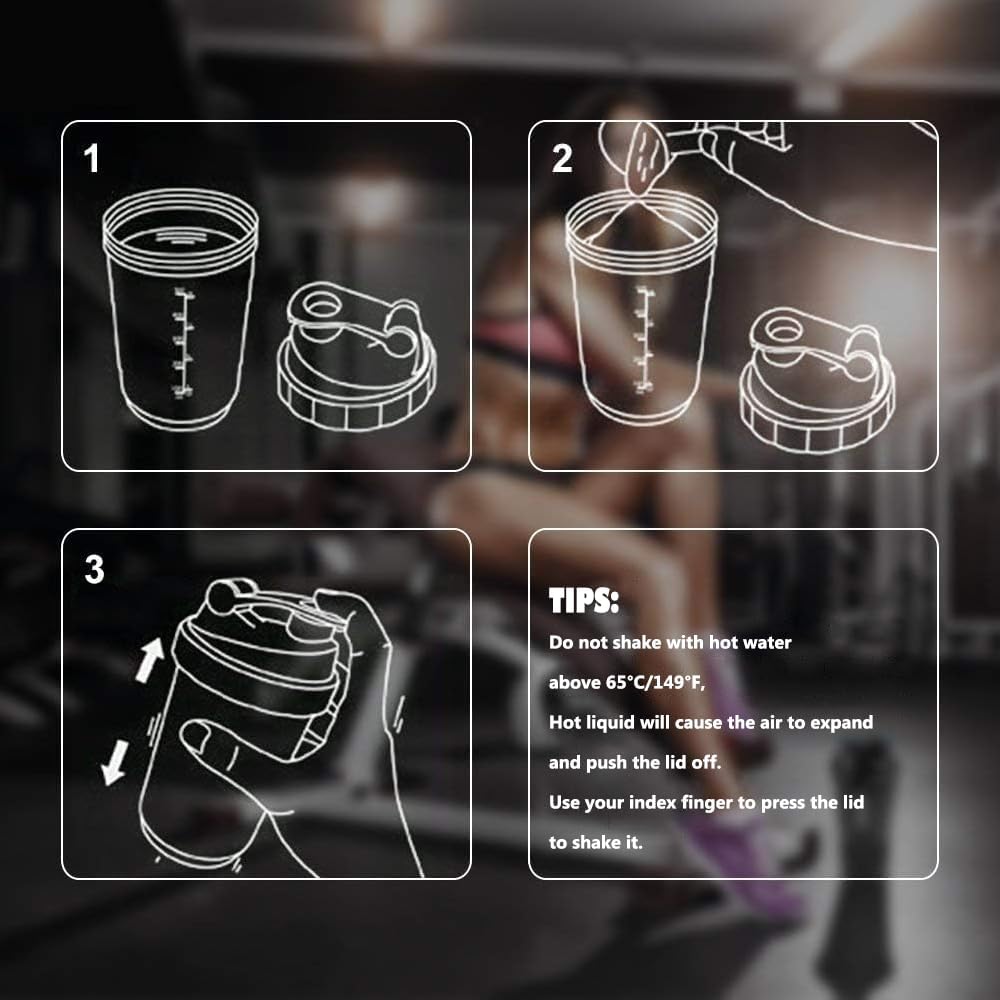 1

2

3

TIPS:

Do not shake with hot water above 65°C/149°F,

Hot liquid will cause the air to expand and push the lid off.

Use your index finger to press the lid to shake it.