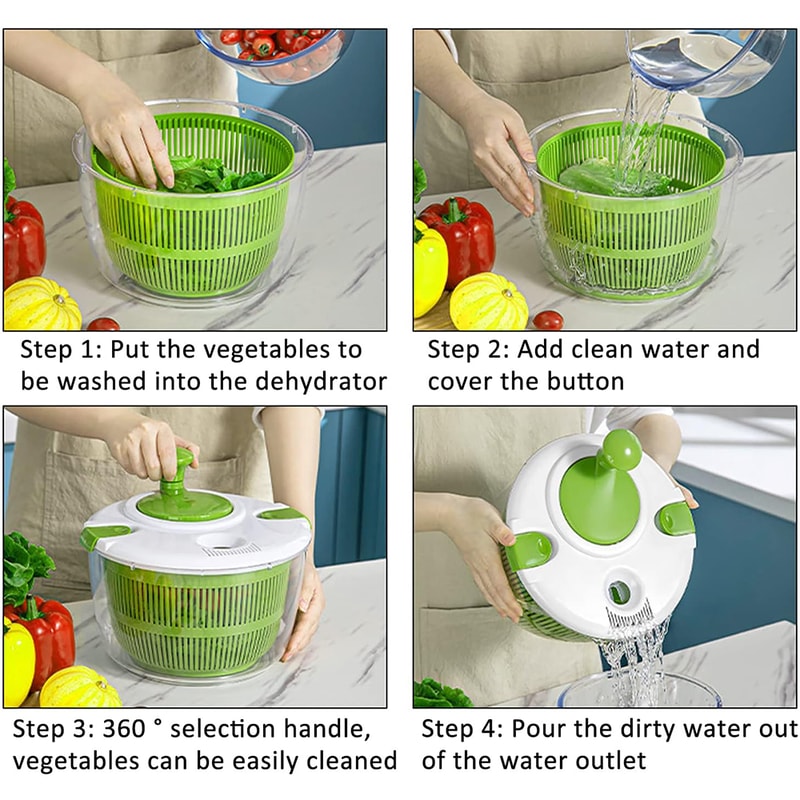 Step 1: Put the vegetables to be washed into the dehydrator

Step 2: Add clean water and cover the button

Step 3: 360 ° selection handle, vegetables can be easily cleaned

Step 4: Pour the dirty water out of the water outlet