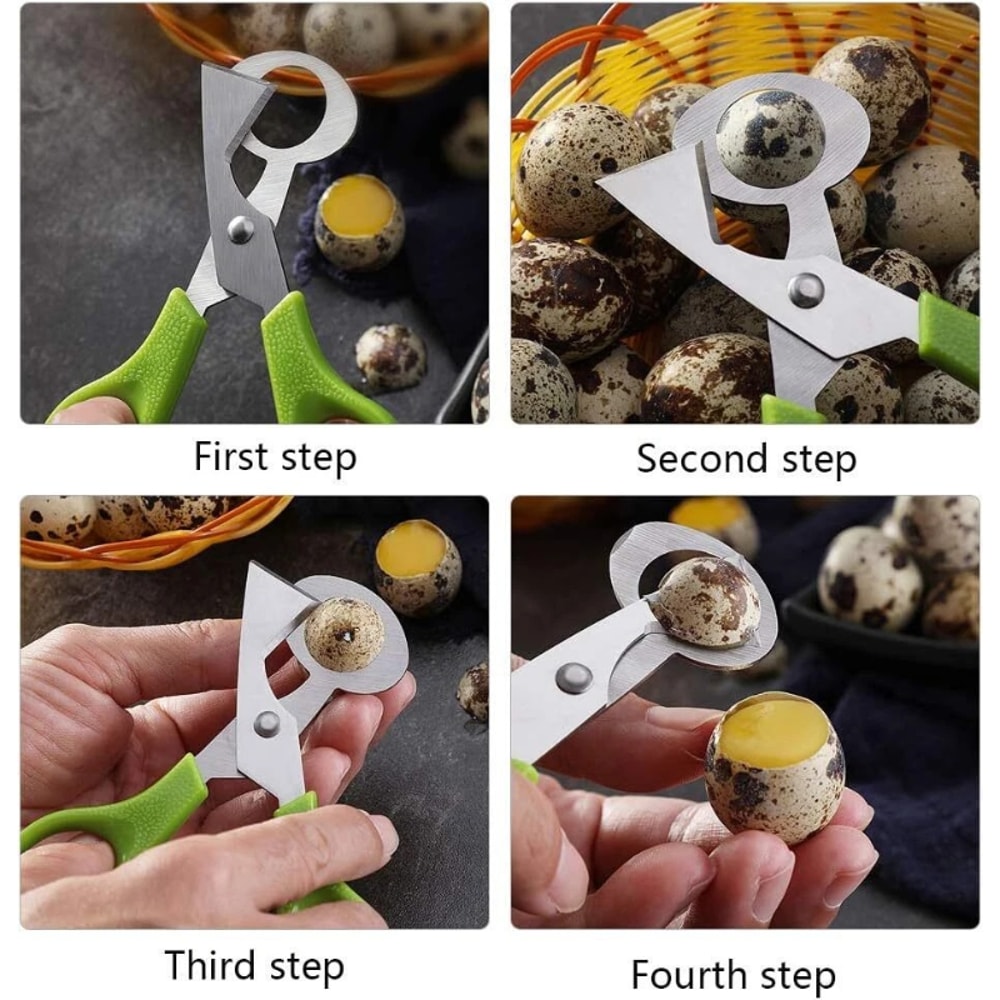 First step

Second step

Third step

Fourth step