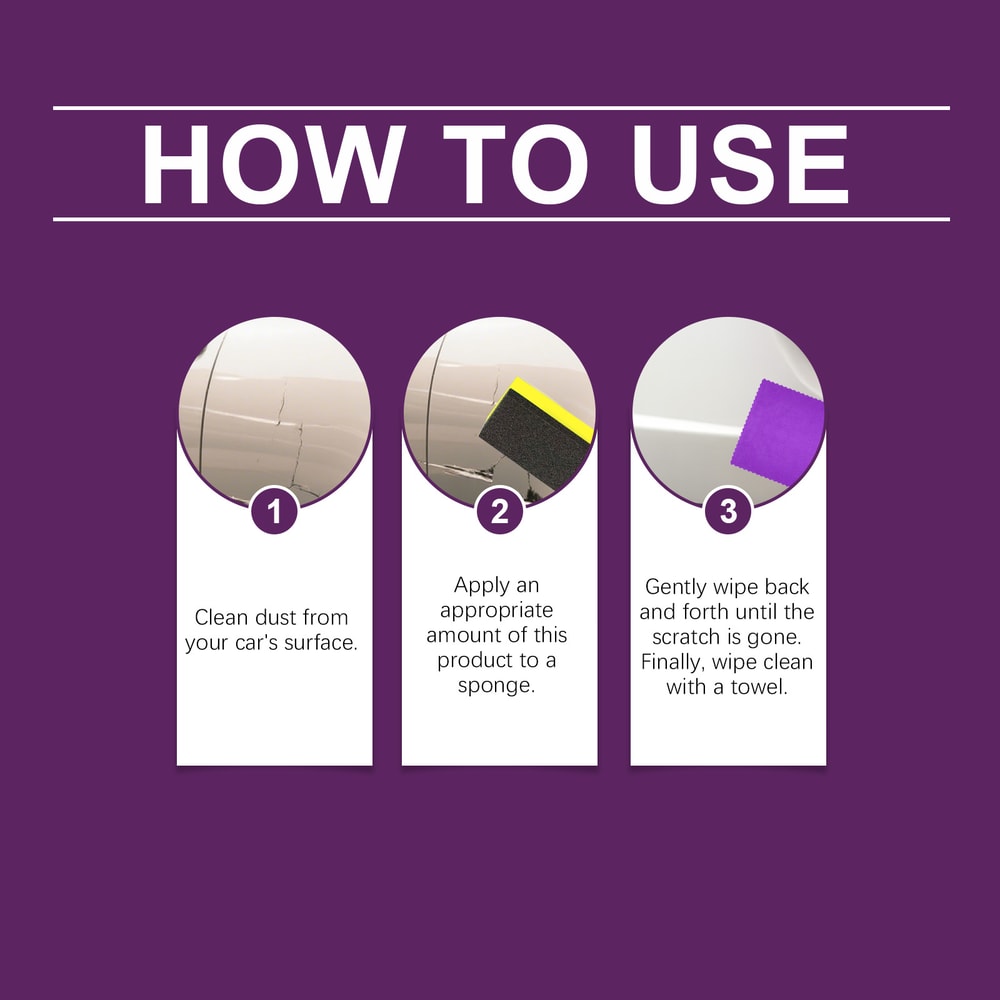 HOW TO USE

1

Clean dust from your car's surface.

2

Apply an appropriate amount of this product to a sponge.

3

Gently wipe back and forth until the scratch is gone. Finally, wipe clean with a towel.