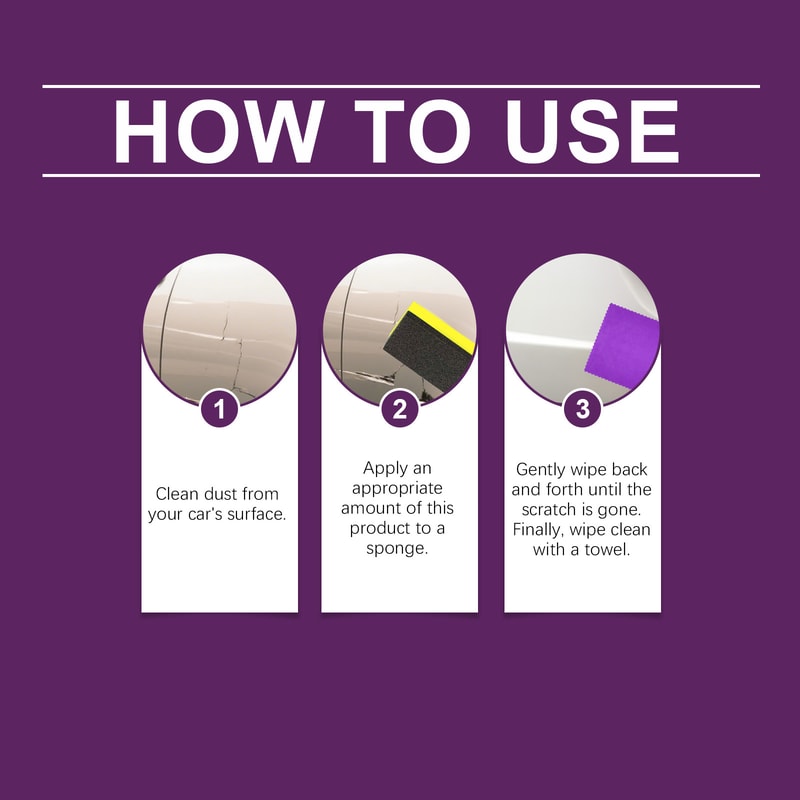 HOW TO USE

1

Clean dust from your car's surface.

2

Apply an appropriate amount of this product to a sponge.

3

Gently wipe back and forth until the scratch is gone. Finally, wipe clean with a towel.