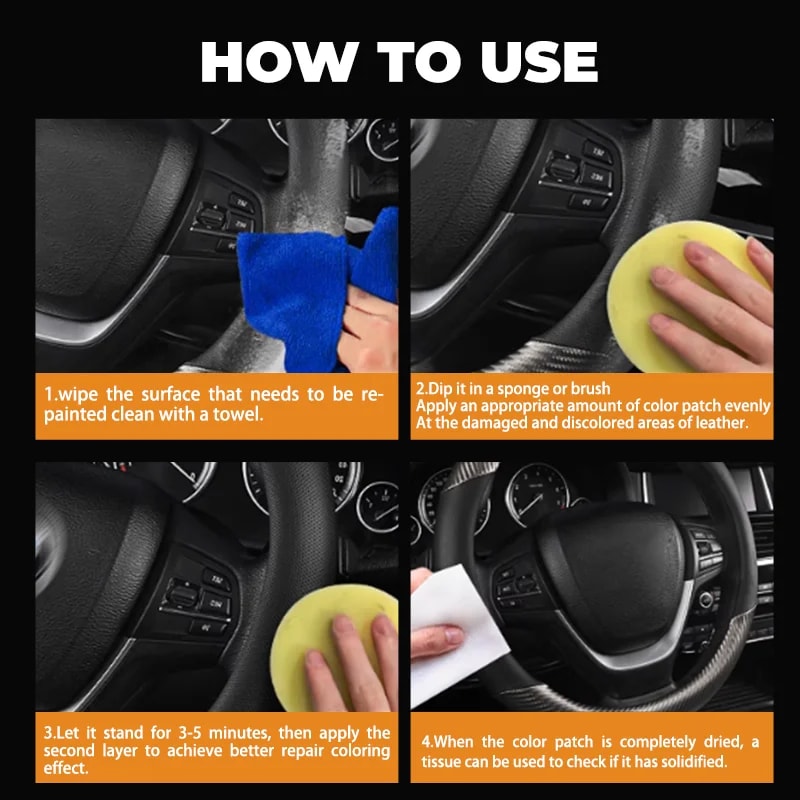 HOW TO USE

1.wipe the surface that needs to be repainted clean with a towel.

2.Dip it in a sponge or brush
Apply an appropriate amount of color patch evenly
At the damaged and discolored areas of leather.

3.Let it stand for 3-5 minutes, then apply the second layer to achieve better repair coloring effect.

4.When the color patch is completely dried, a tissue can be used to check if it has solidified.