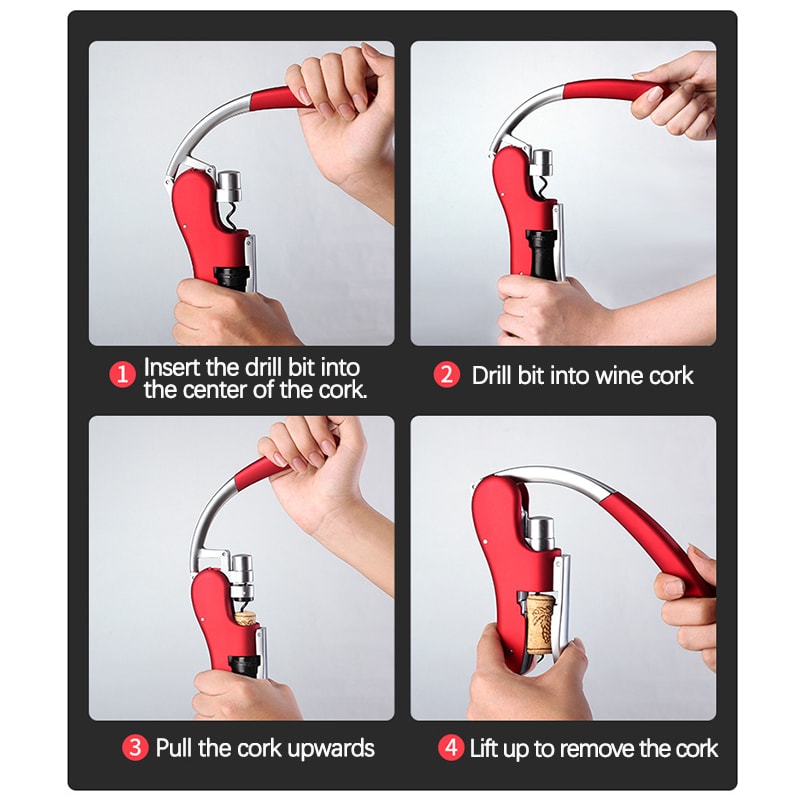 1 Insert the drill bit into the center of the cork.

2 Drill bit into wine cork

3 Pull the cork upwards

4 Lift up to remove the cork