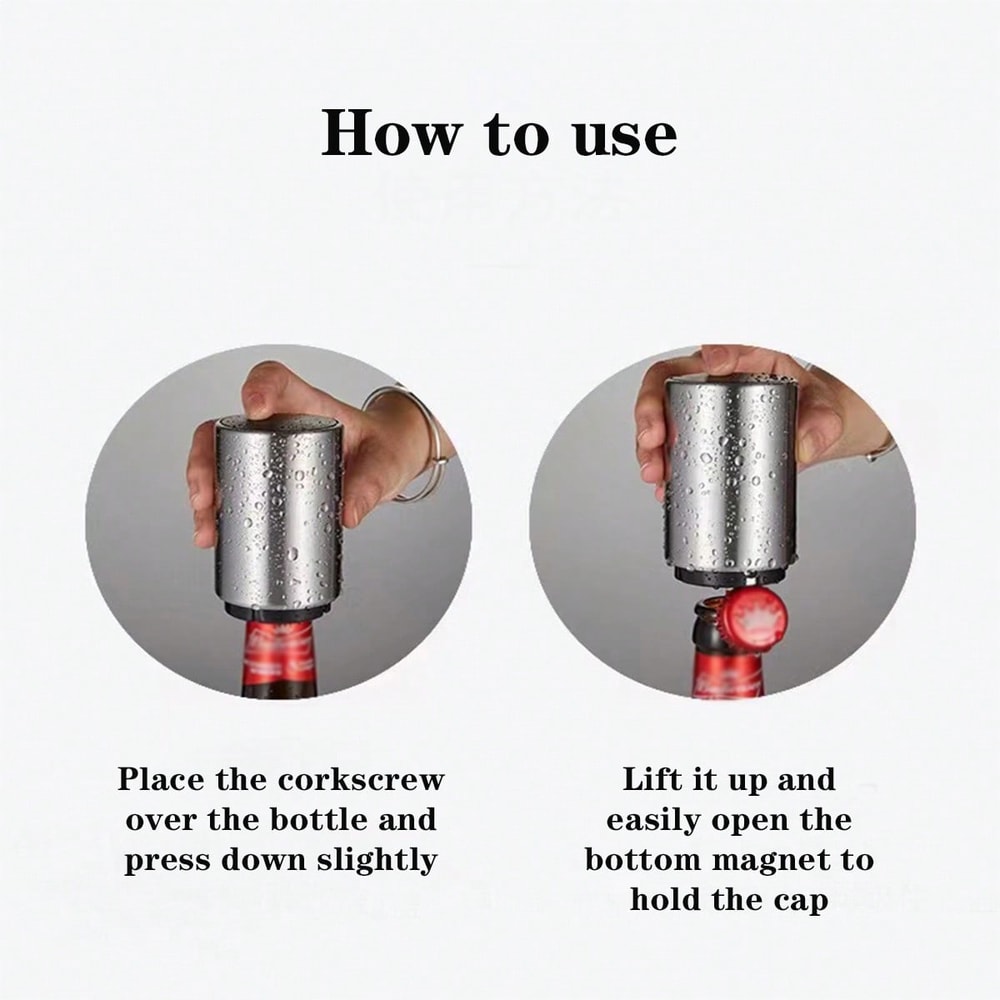 How to use

Place the corkscrew over the bottle and press down slightly

Lift it up and easily open the bottom magnet to hold the cap