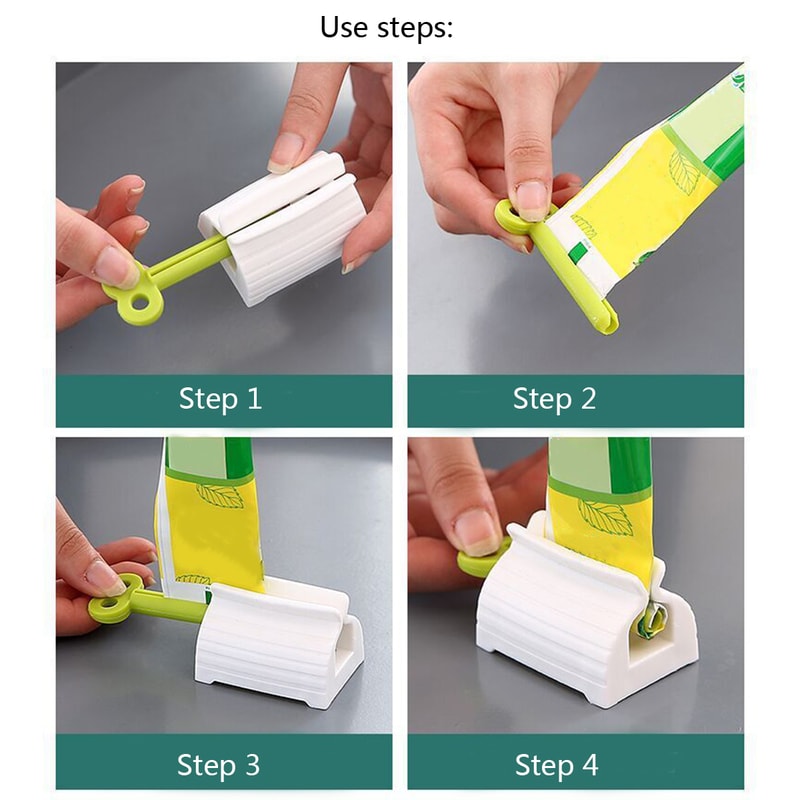 Use steps:

Step 1

Step 2

Step 3

Step 4