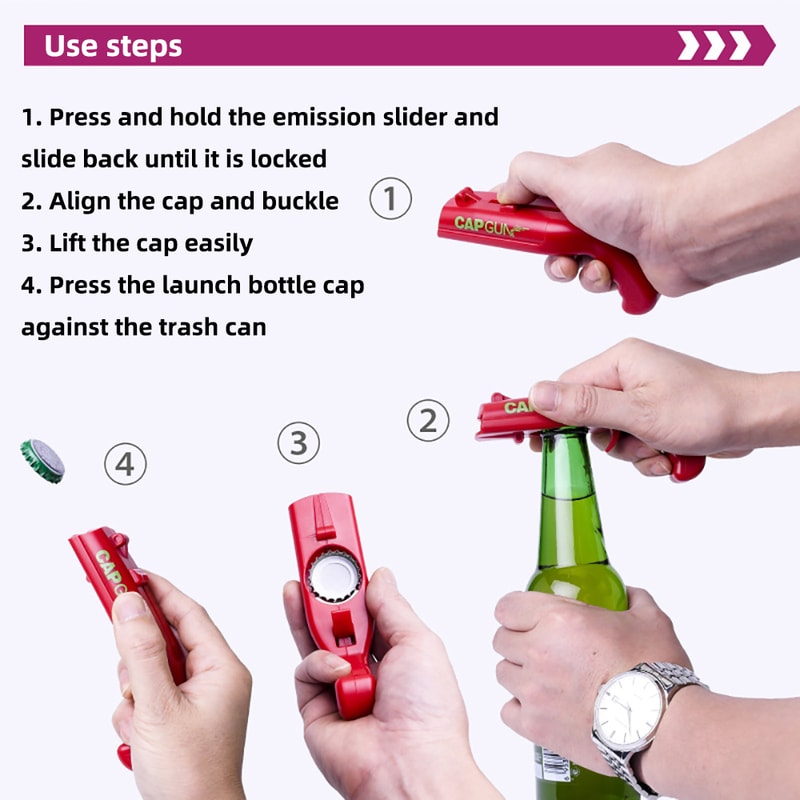 Use steps

1. Press and hold the emission slider and slide back until it is locked
2. Align the cap and buckle
3. Lift the cap easily
4. Press the launch bottle cap against the trash can

①
CAPGUN

②
CA

③

④
CAPG