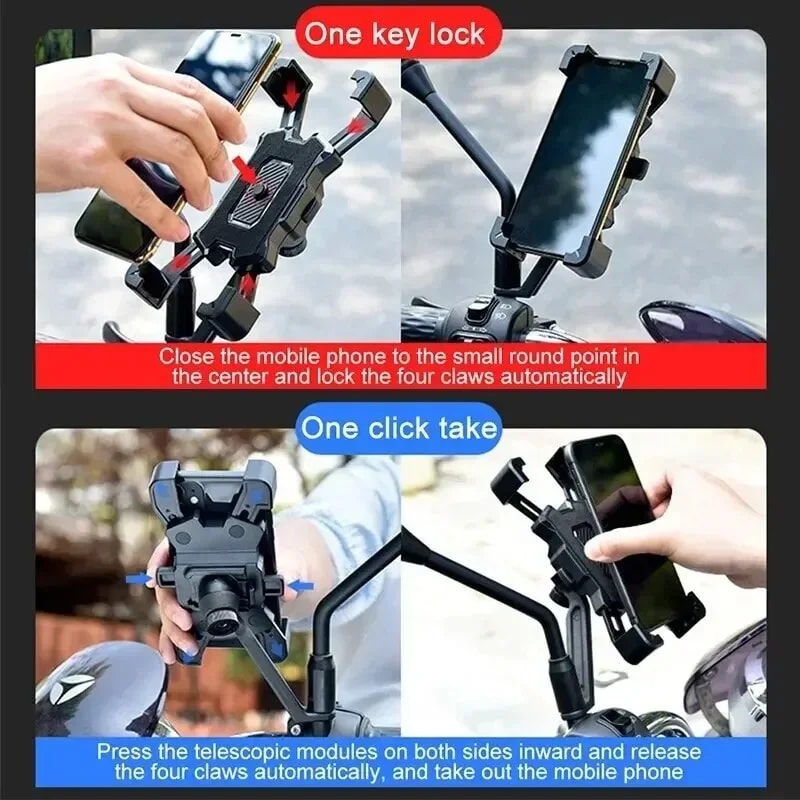 One key lock

Close the mobile phone to the small round point in the center and lock the four claws automatically

One click take

Press the telescopic modules on both sides inward and release the four claws automatically, and take out the mobile phone