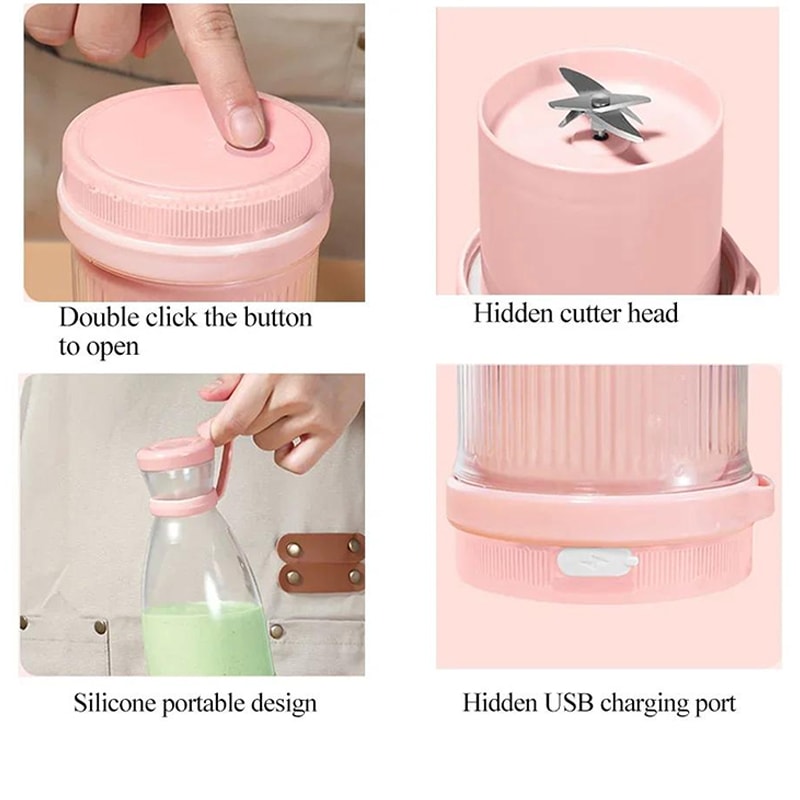 Double click the button to open

Hidden cutter head

Silicone portable design

Hidden USB charging port