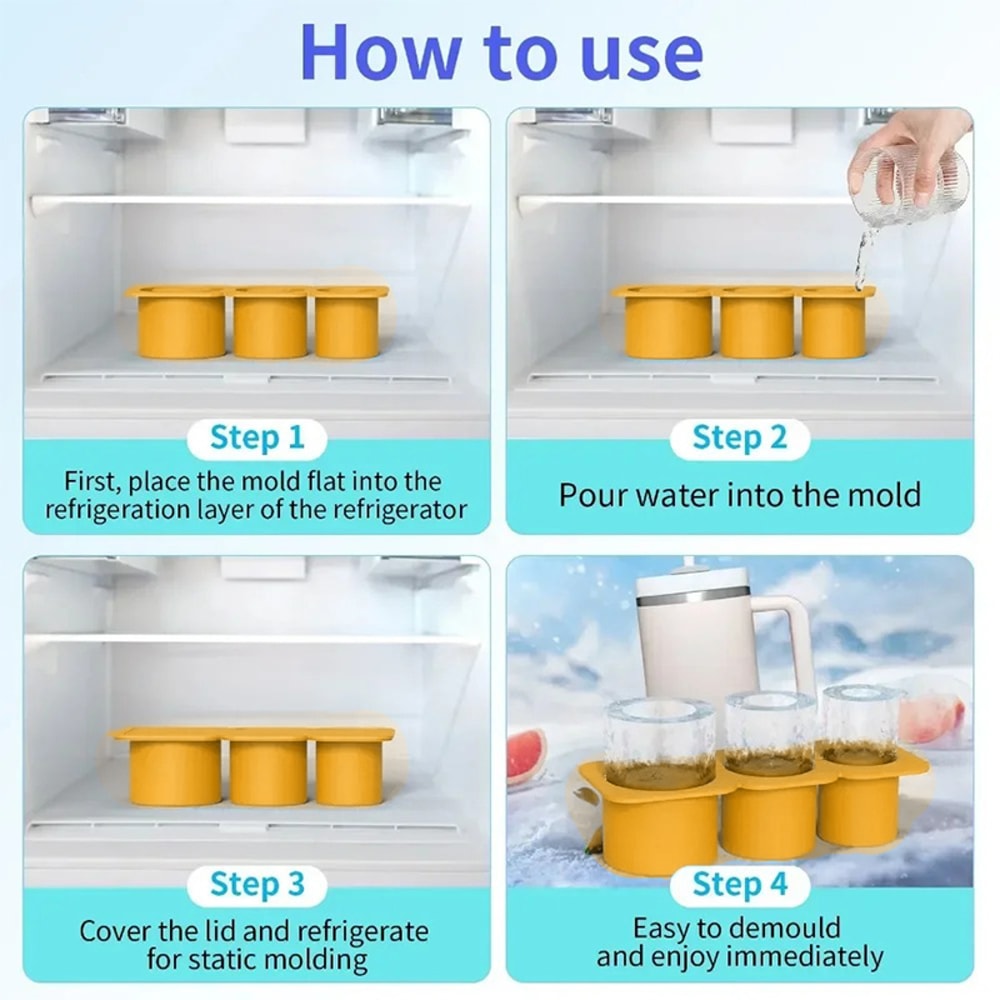 How to use

Step 1
First, place the mold flat into the refrigeration layer of the refrigerator

Step 2
Pour water into the mold

Step 3
Cover the lid and refrigerate for static molding

Step 4
Easy to demould and enjoy immediately