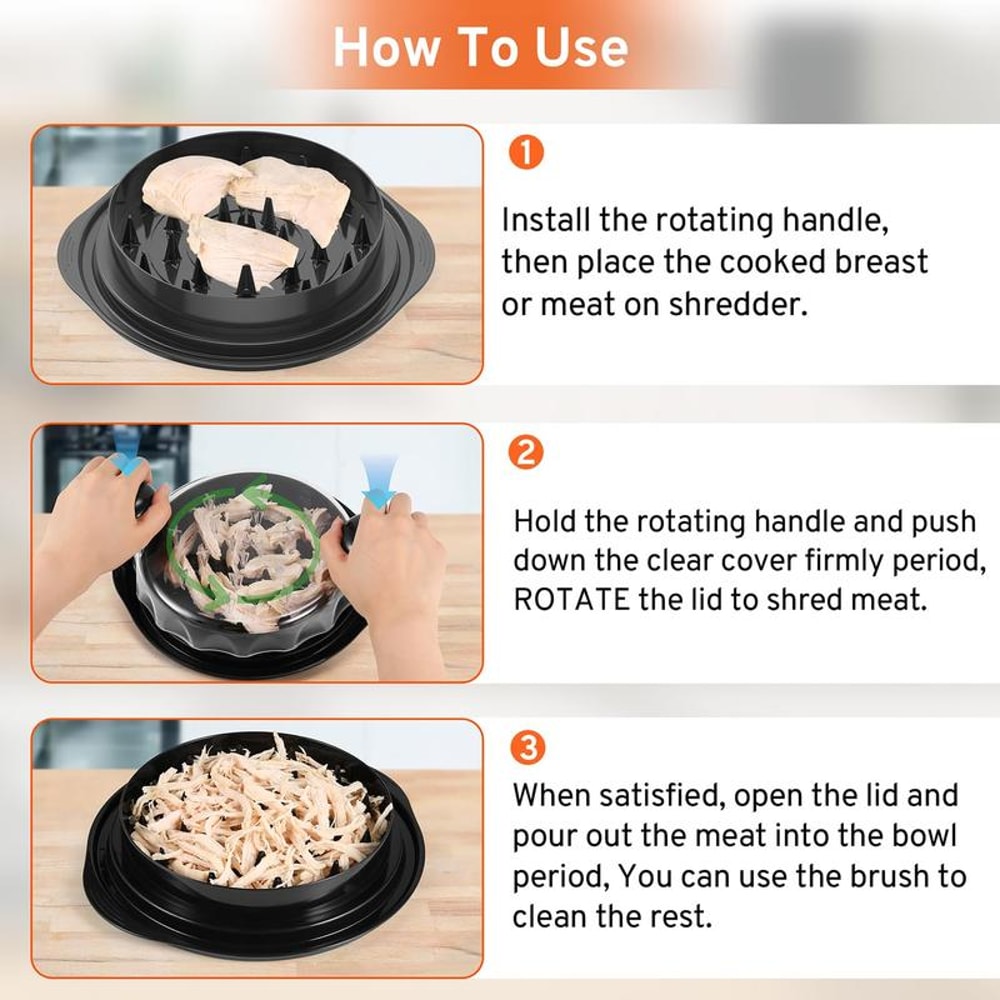 How To Use

1

Install the rotating handle, then place the cooked breast or meat on shredder.

2

Hold the rotating handle and push down the clear cover firmly period, ROTATE the lid to shred meat.

3

When satisfied, open the lid and pour out the meat into the bowl period, You can use the brush to clean the rest.