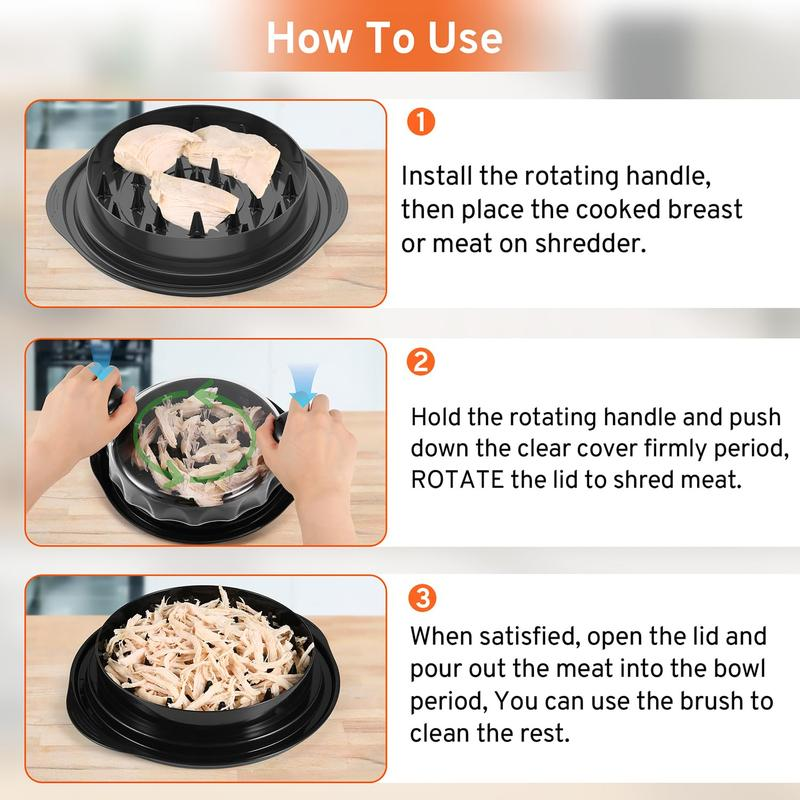 How To Use

1

Install the rotating handle, then place the cooked breast or meat on shredder.

2

Hold the rotating handle and push down the clear cover firmly period, ROTATE the lid to shred meat.

3

When satisfied, open the lid and pour out the meat into the bowl period, You can use the brush to clean the rest.