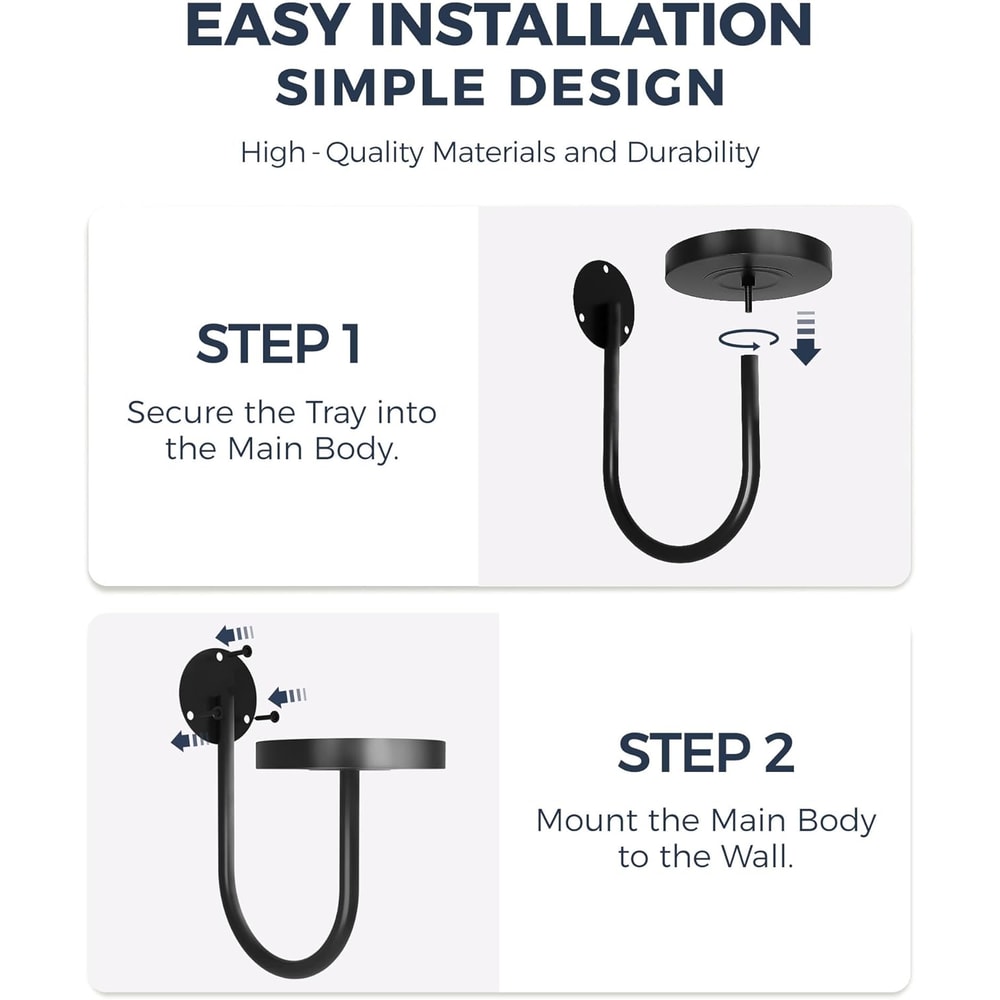 EASY INSTALLATION
SIMPLE DESIGN

High - Quality Materials and Durability

STEP 1

Secure the Tray into the Main Body.

STEP 2

Mount the Main Body to the Wall.