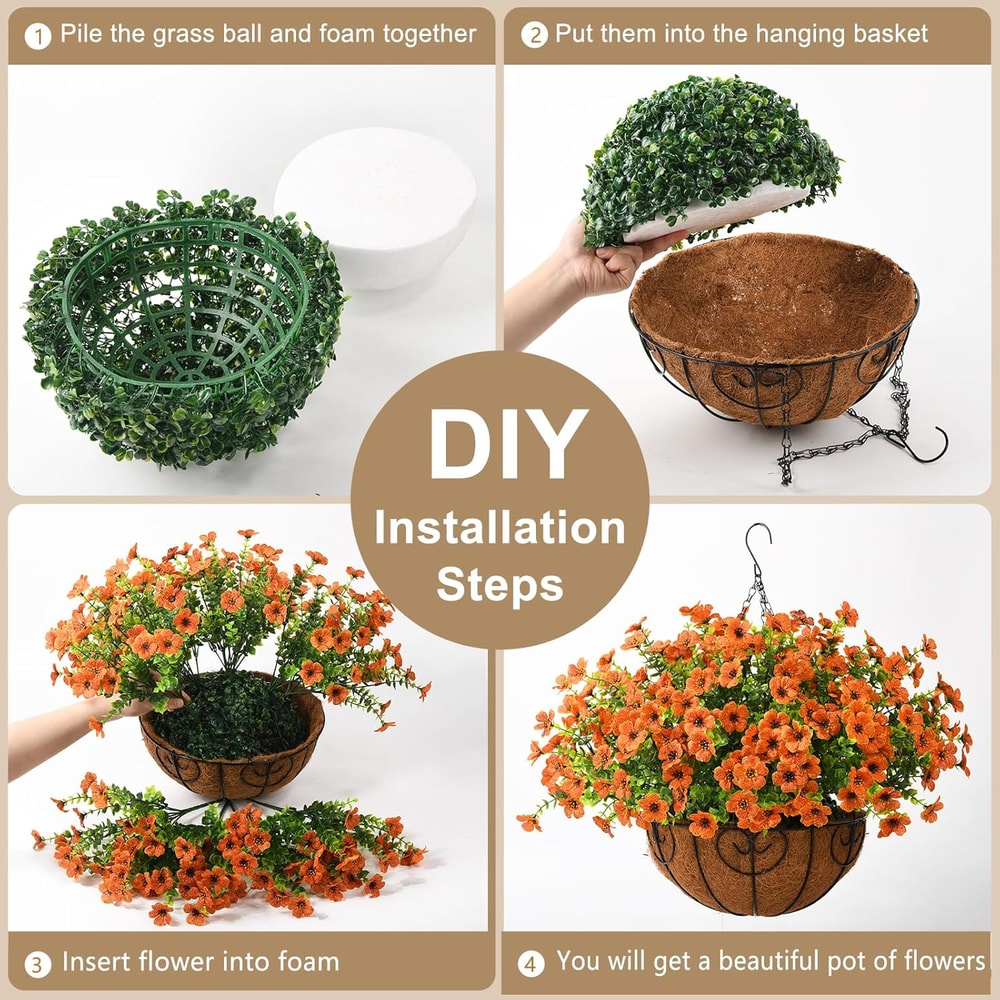 1 Pile the grass ball and foam together

2 Put them into the hanging basket

DIY
Installation
Steps

3 Insert flower into foam

4 You will get a beautiful pot of flowers.