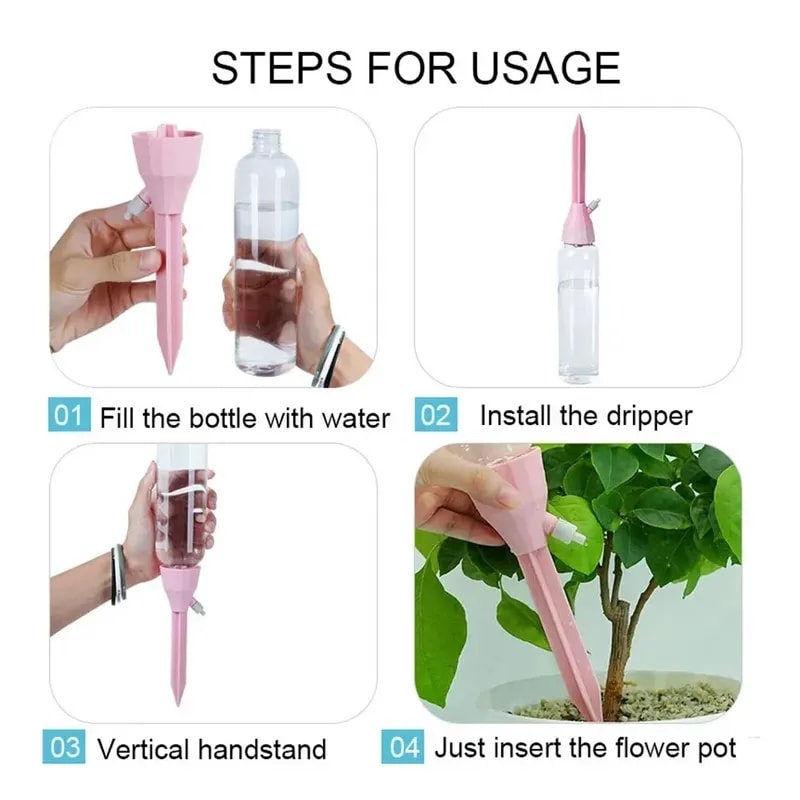 STEPS FOR USAGE

01 Fill the bottle with water

02 Install the dripper

03 Vertical handstand

04 Just insert the flower pot