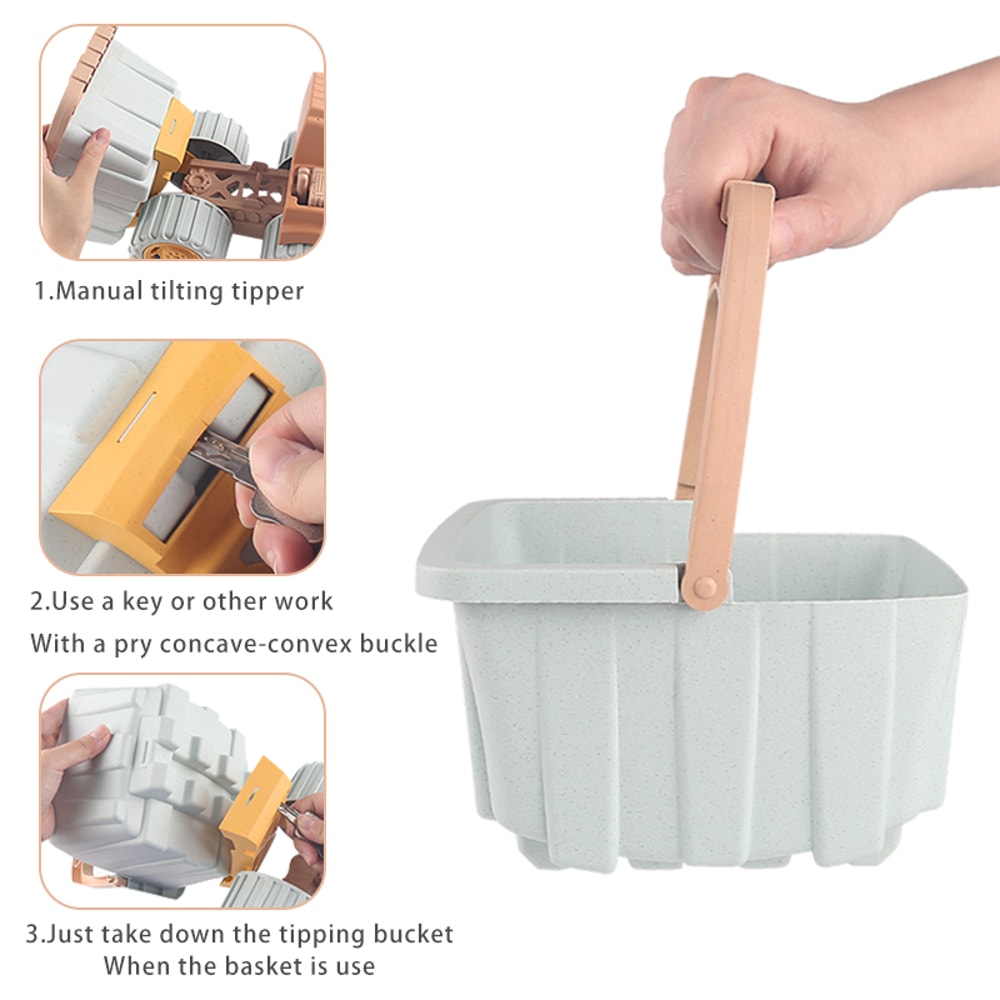 1.Manual tilting tipper

2.Use a key or other work
With a pry concave-convex buckle

3.Just take down the tipping bucket
When the basket is use