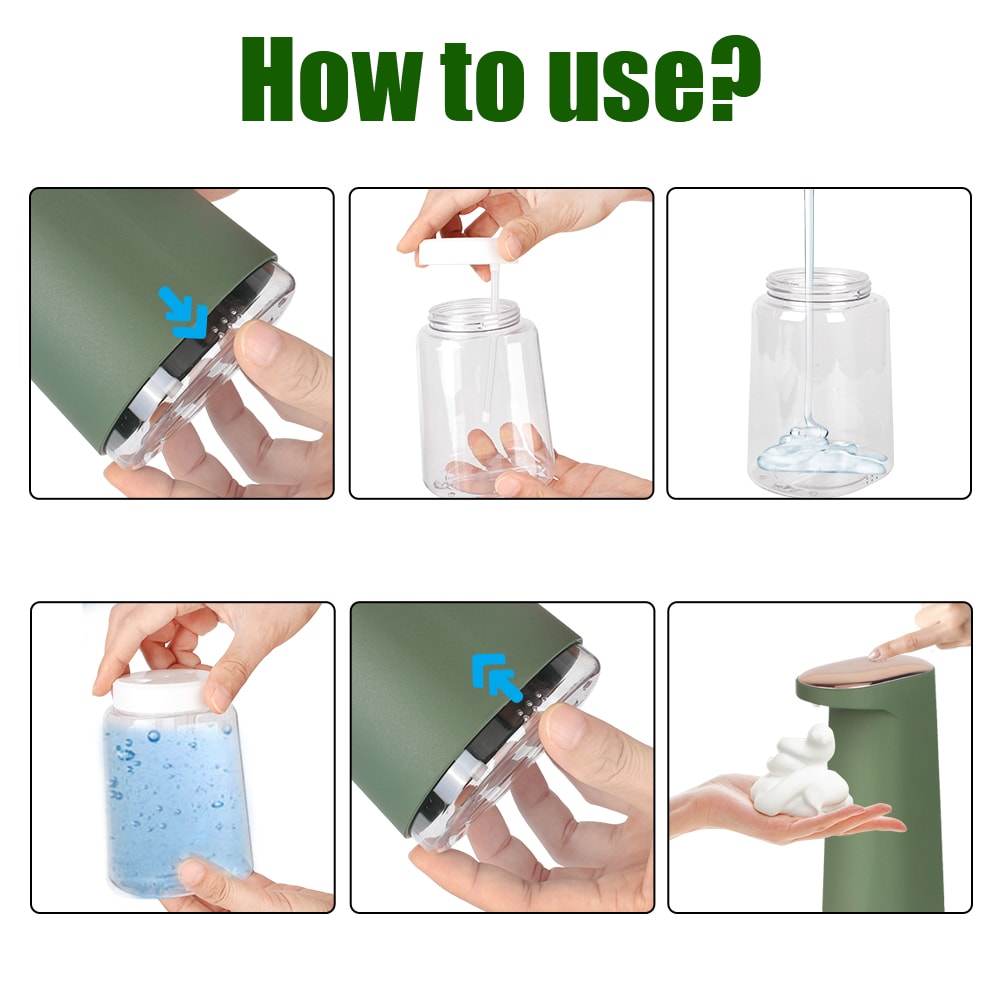 How to use?