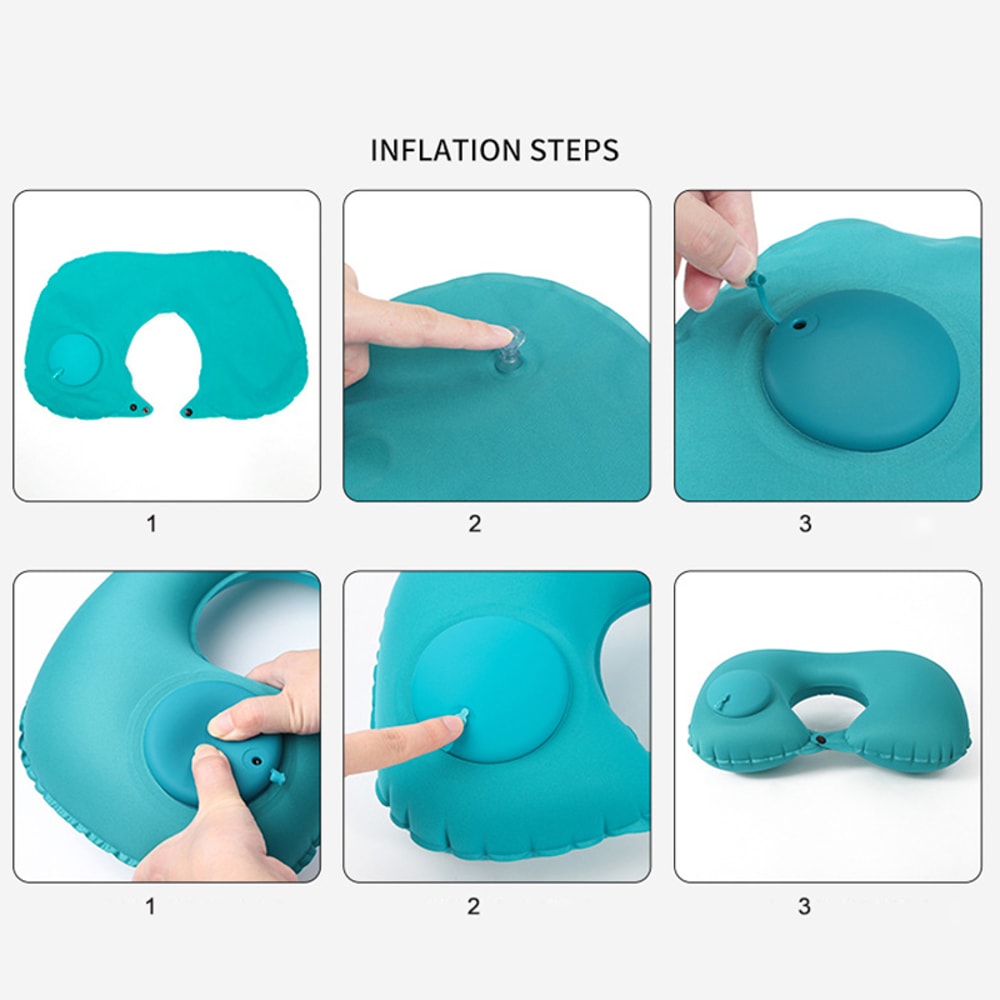 INFLATION STEPS

1

2

3

1

2

3