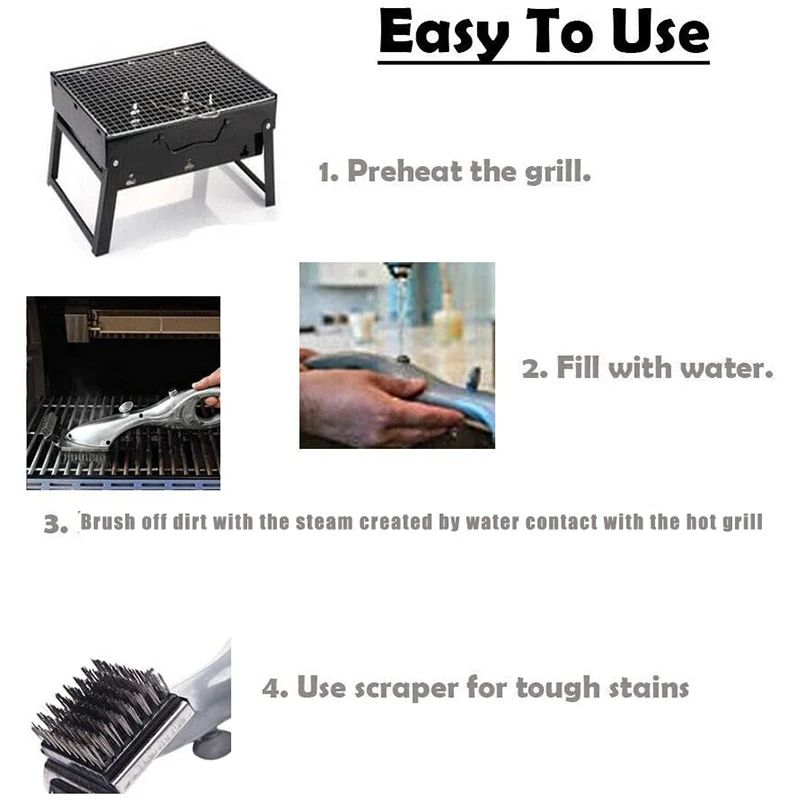 Easy To Use

1. Preheat the grill.

2. Fill with water.

3. Brush off dirt with the steam created by water contact with the hot grill

4. Use scraper for tough stains