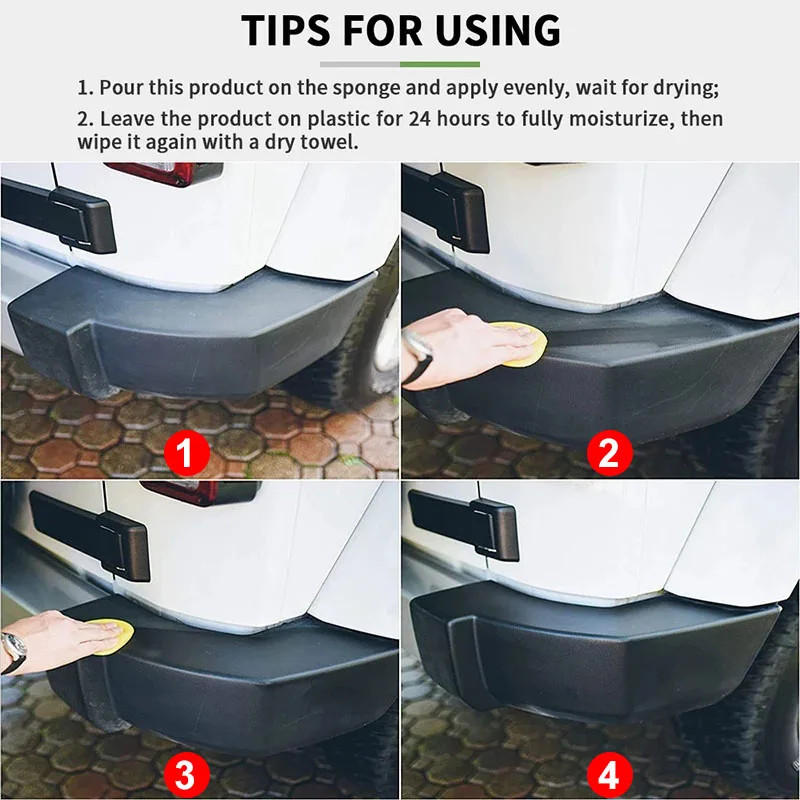 TIPS FOR USING

1. Pour this product on the sponge and apply evenly, wait for drying;

2. Leave the product on plastic for 24 hours to fully moisturize, then wipe it again with a dry towel.

1

2

3

4