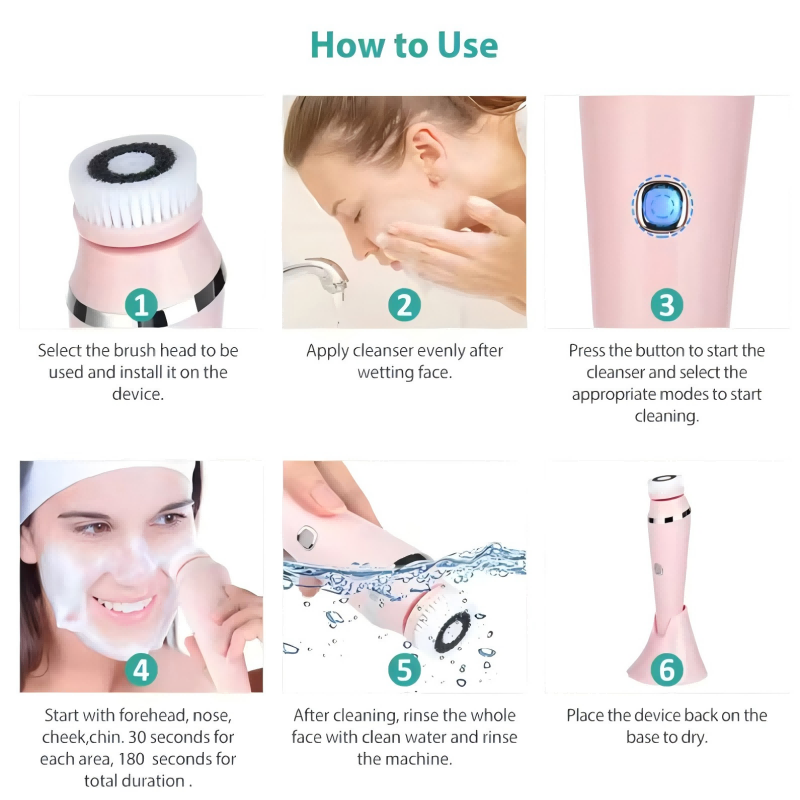 How to Use

1

Select the brush head to be used and install it on the device.

2

Apply cleanser evenly after wetting face.

3

Press the button to start the cleanser and select the appropriate modes to start cleaning.

4

Start with forehead, nose, cheek,chin. 30 seconds for each area, 180 seconds for total duration .

5

After cleaning, rinse the whole face with clean water and rinse the machine.

6

Place the device back on the base to dry.