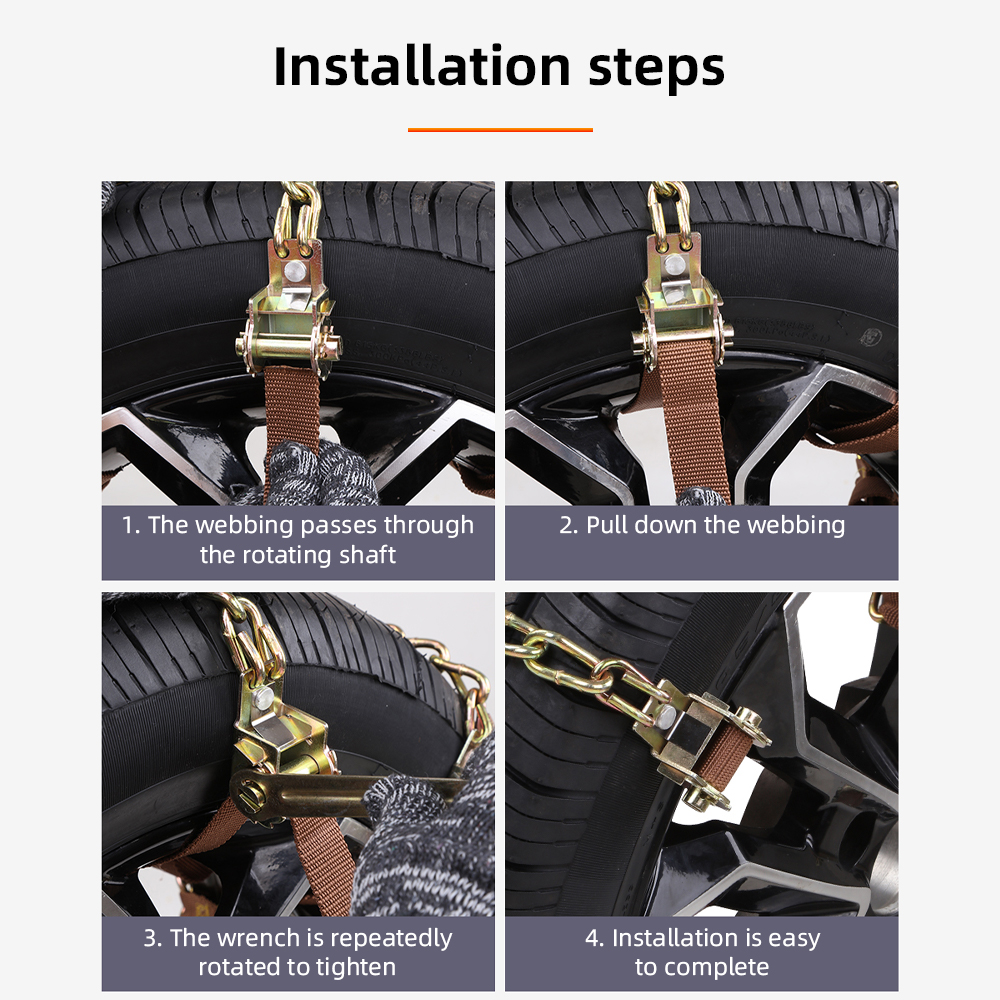 Installation steps

1. The webbing passes through the rotating shaft

2. Pull down the webbing

3. The wrench is repeatedly rotated to tighten

4. Installation is easy to complete