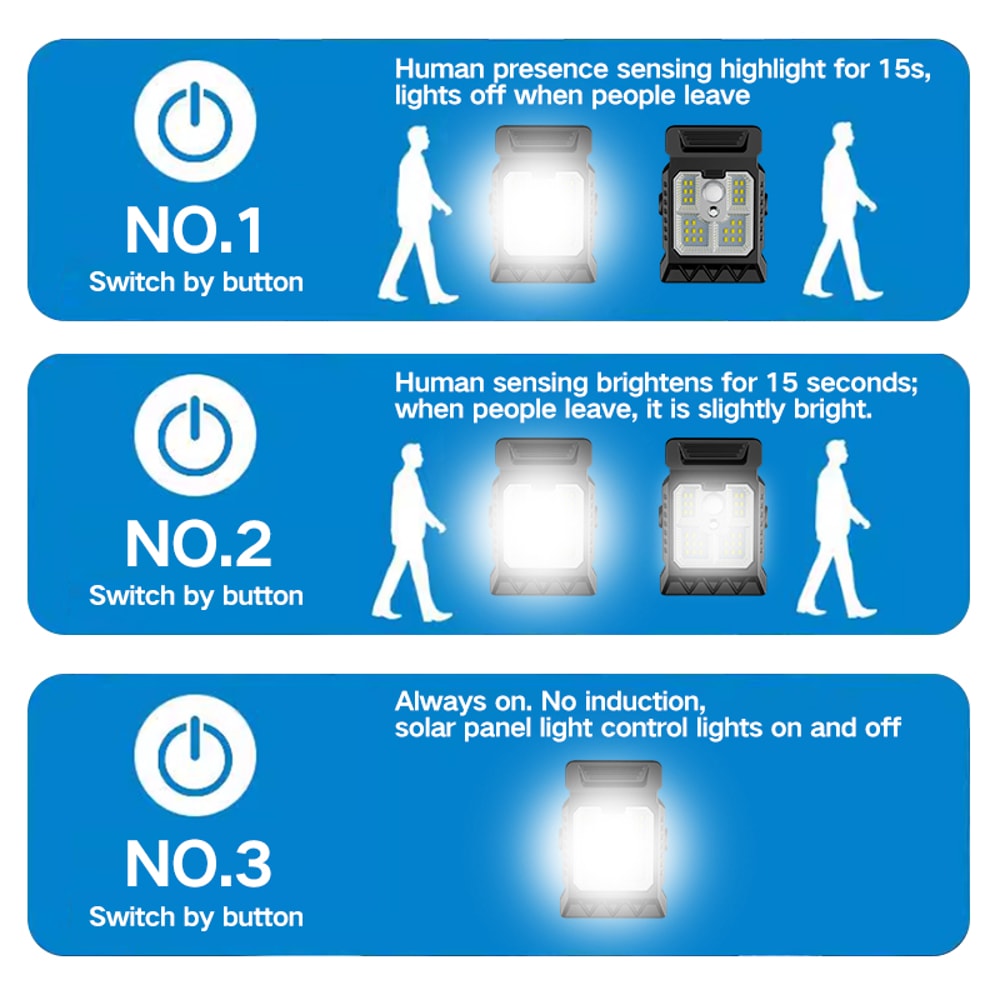 NO.1
Switch by button

Human presence sensing highlight for 15s, lights off when people leave

NO.2
Switch by button

Human sensing brightens for 15 seconds; when people leave, it is slightly bright.

NO.3
Switch by button

Always on. No induction, solar panel light control lights on and off