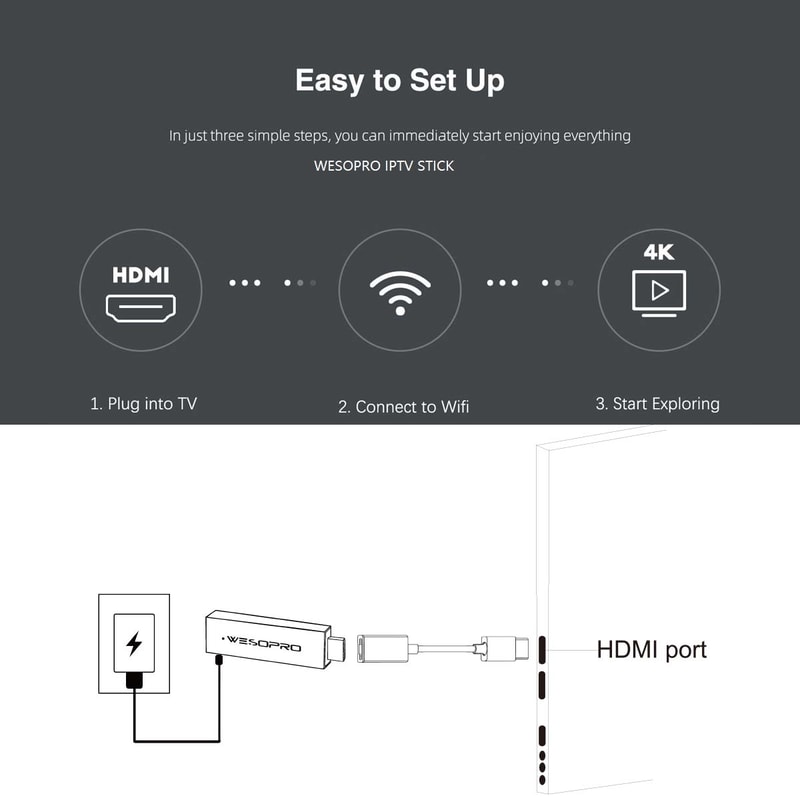 Easy to Set Up

In just three simple steps, you can immediately start enjoying everything
WESOPRO IPTV STICK

HDMI

4K

1. Plug into TV

2. Connect to Wifi

3. Start Exploring

WESOPRO

HDMI port