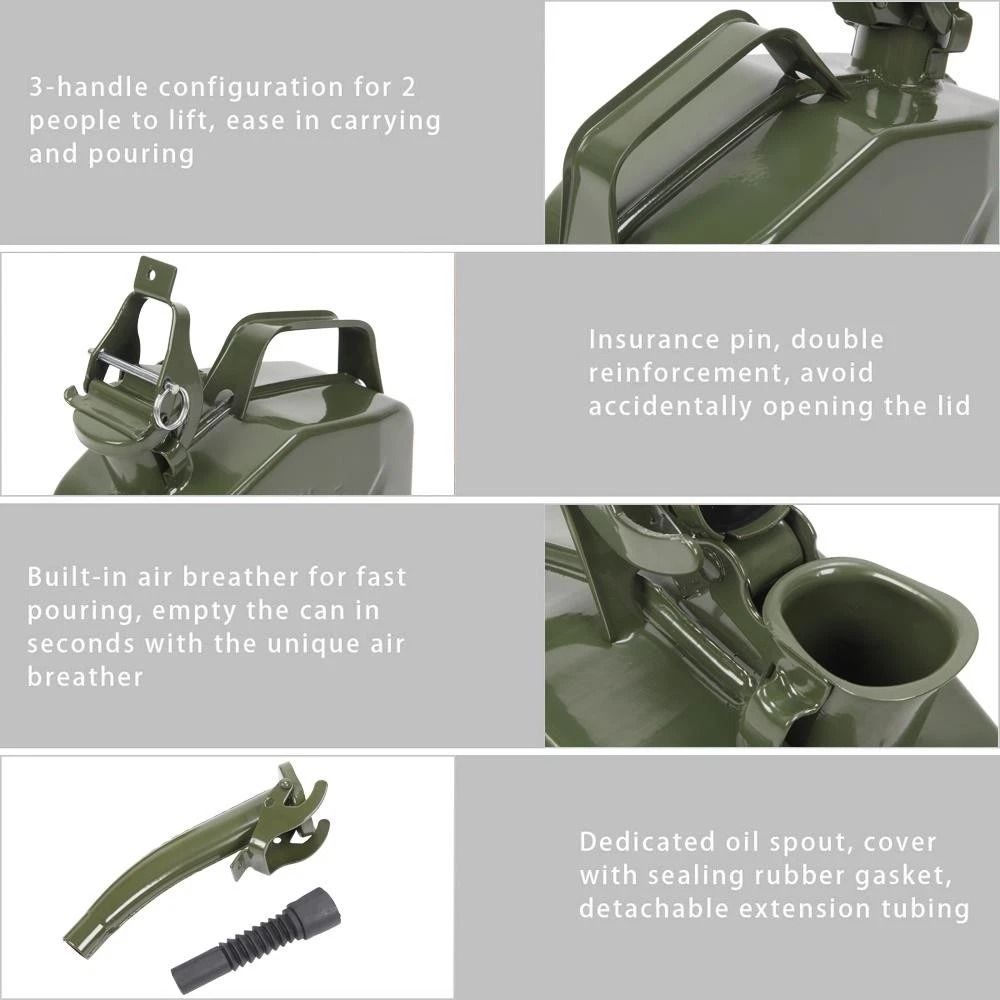 3-handle configuration for 2 people to lift, ease in carrying and pouring

Insurance pin, double reinforcement, avoid accidentally opening the lid

Built-in air breather for fast pouring, empty the can in seconds with the unique air breather

Dedicated oil spout, cover with sealing rubber gasket, detachable extension tubing