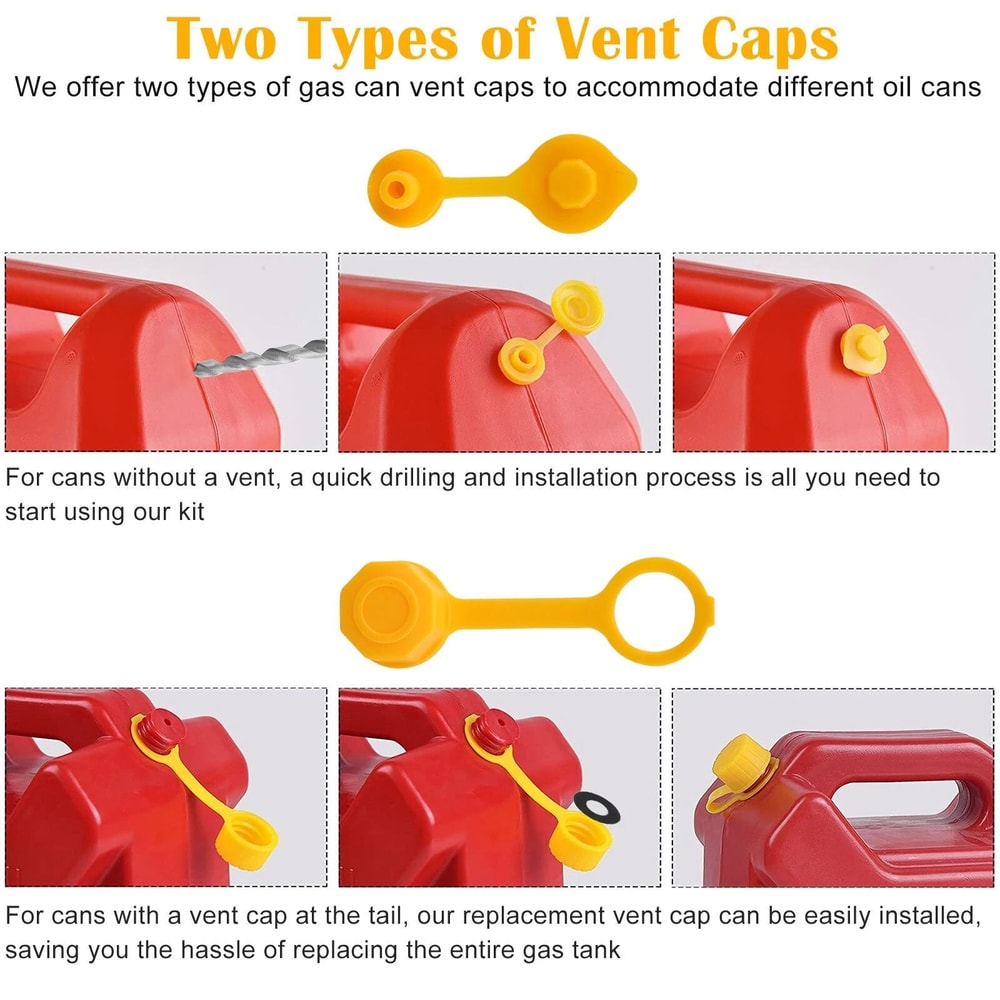 Two Types of Vent Caps

We offer two types of gas can vent caps to accommodate different oil cans

For cans without a vent, a quick drilling and installation process is all you need to start using our kit

For cans with a vent cap at the tail, our replacement vent cap can be easily installed, saving you the hassle of replacing the entire gas tank