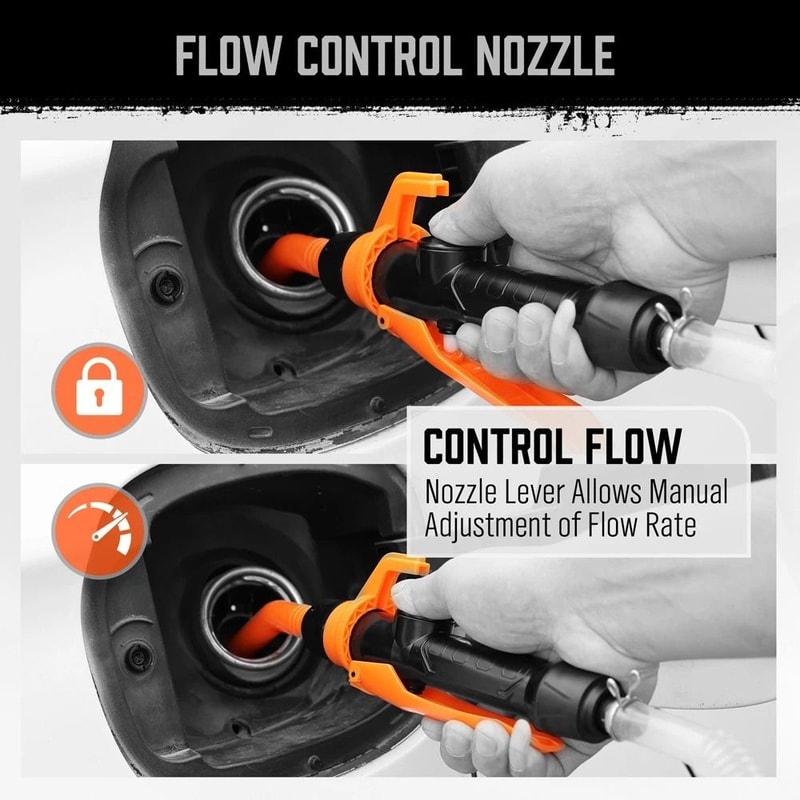 FLOW CONTROL NOZZLE

CONTROL FLOW
Nozzle Lever Allows Manual Adjustment of Flow Rate