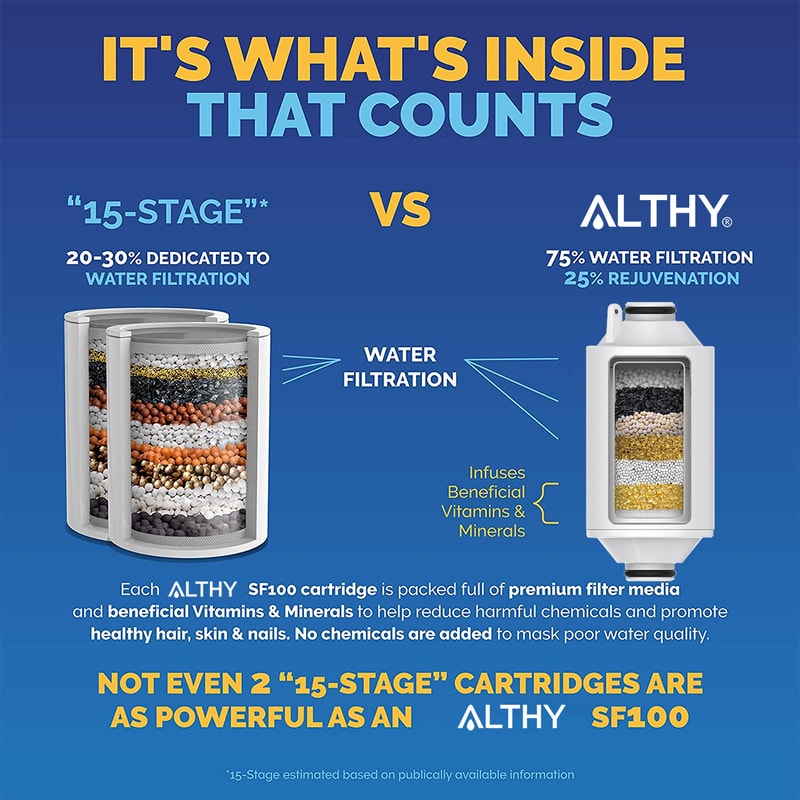 IT'S WHAT'S INSIDE
THAT COUNTS

"15-STAGE"*

20-30% DEDICATED TO
WATER FILTRATION

VS

ALTHY®

75% WATER FILTRATION
25% REJUVENATION

WATER
FILTRATION

Infuses
Beneficial
Vitamins &
Minerals

Each ALTHY SF100 cartridge is packed full of premium filter media and beneficial Vitamins & Minerals to help reduce harmful chemicals and promote healthy hair, skin & nails. No chemicals are added to mask poor water quality.

NOT EVEN 2 "15-STAGE" CARTRIDGES ARE
AS POWERFUL AS AN ALTHY SF100

*15-Stage estimated based on publically available information