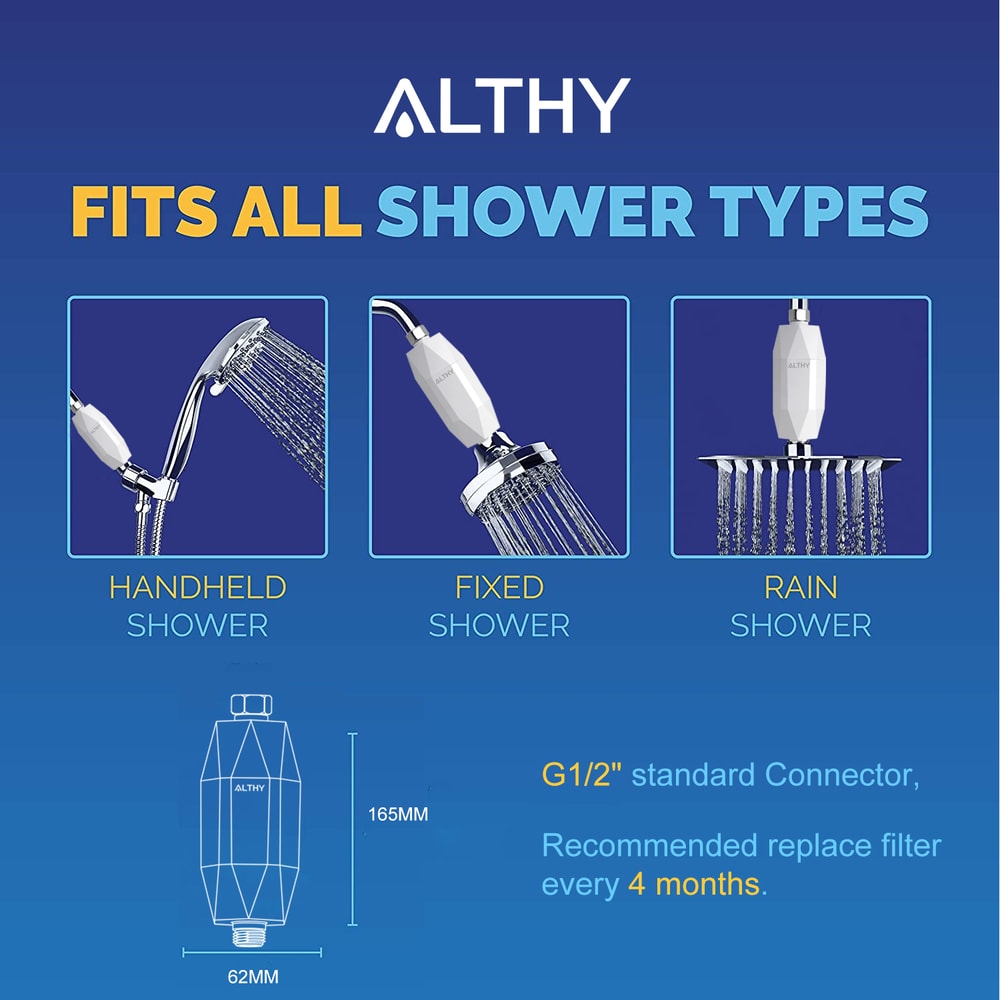 ALTHY

FITS ALL SHOWER TYPES

ALTHY

ALTHY

HANDHELD SHOWER

FIXED SHOWER

RAIN SHOWER

ALTHY

165MM

62MM

G1/2" standard Connector,

Recommended replace filter every 4 months.