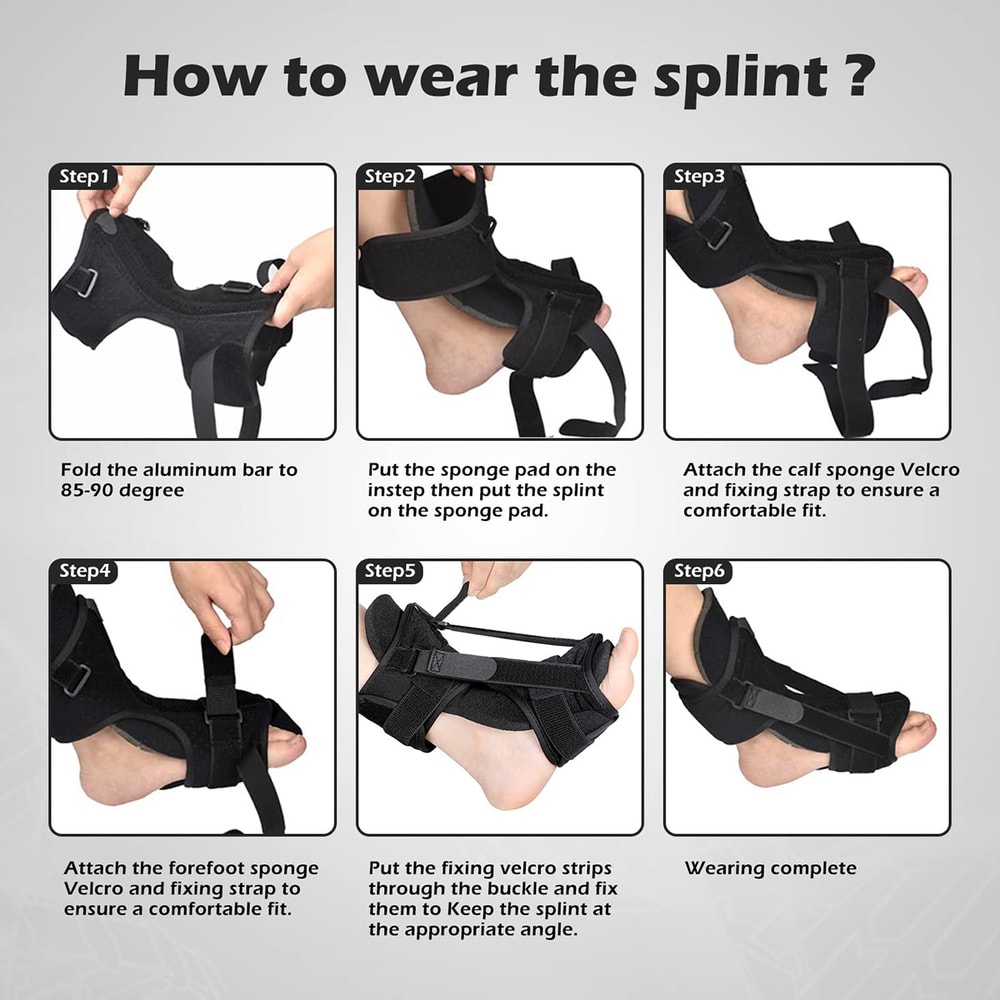 How to wear the splint ?

Step1

Fold the aluminum bar to 85-90 degree

Step2

Put the sponge pad on the instep then put the splint on the sponge pad.

Step3

Attach the calf sponge Velcro and fixing strap to ensure a comfortable fit.

Step4

Attach the forefoot sponge Velcro and fixing strap to ensure a comfortable fit.

Step5

Put the fixing velcro strips through the buckle and fix them to Keep the splint at the appropriate angle.

Step6

Wearing complete