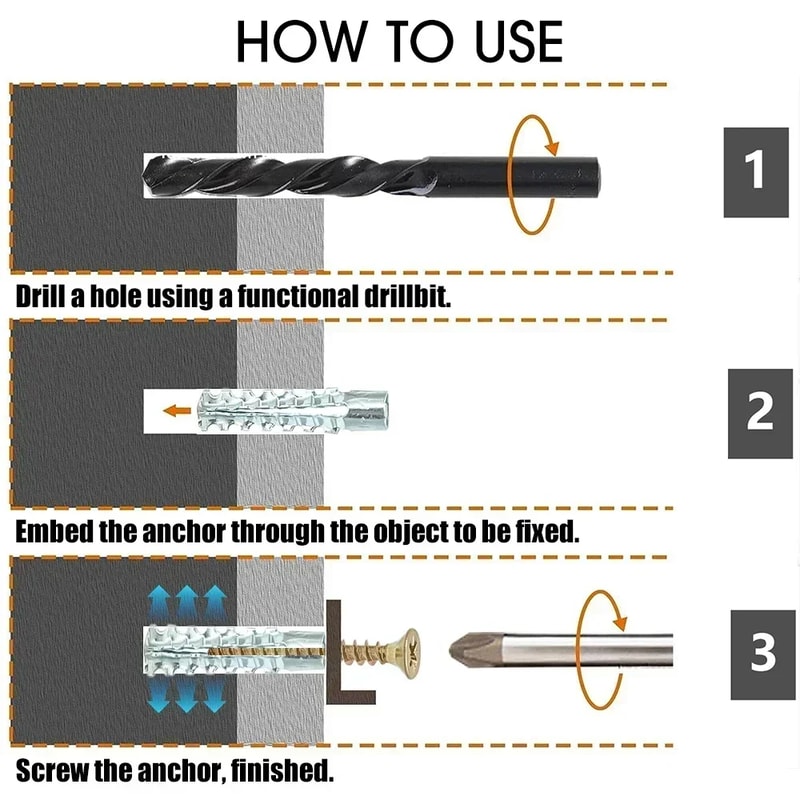 HOW TO USE

1

Drill a hole using a functional drillbit.

2

Embed the anchor through the object to be fixed.

3

Screw the anchor, finished.