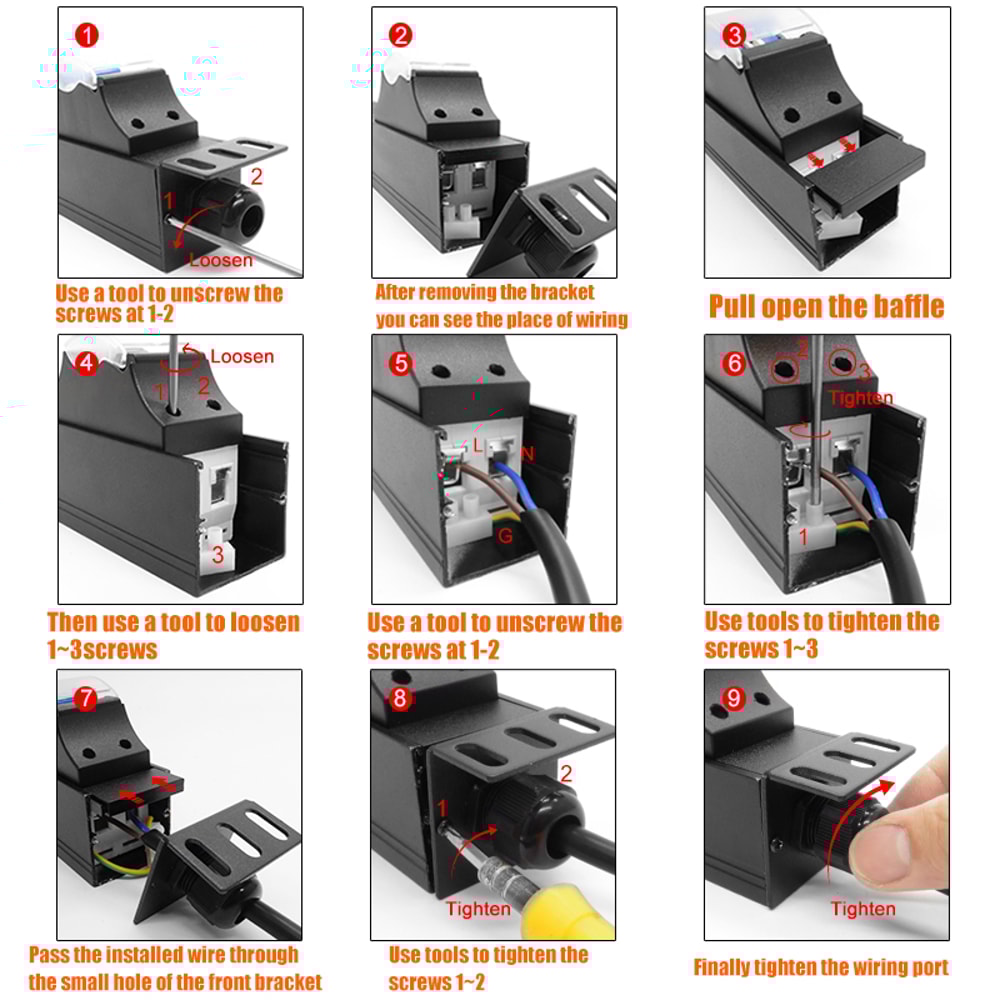 1
2
1
Loosen
Use a tool to unscrew the screws at 1-2

2
After removing the bracket you can see the place of wiring

3
Pull open the baffle

4
Loosen
1
2
3
Then use a tool to loosen 1~3screws

5
L
N
G
Use a tool to unscrew the screws at 1-2

6
3
3
Tighten
1
Use tools to tighten the screws 1~3

7
Pass the installed wire through the small hole of the front bracket

8
2
1
Tighten
Use tools to tighten the screws 1~2

9
Tighten
Finally tighten the wiring port