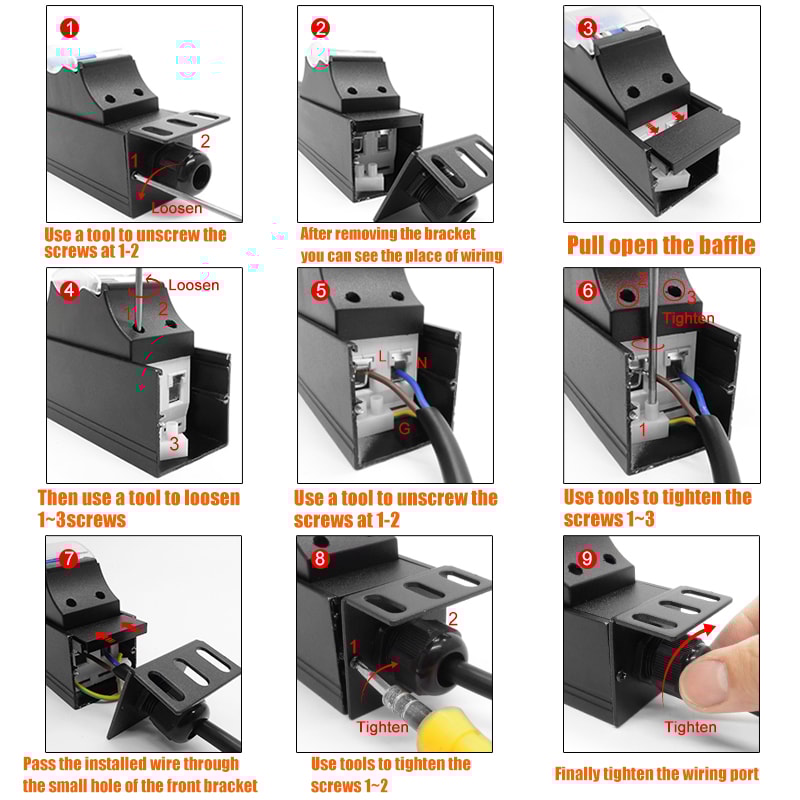 1
2
1
Loosen
Use a tool to unscrew the screws at 1-2

2
After removing the bracket you can see the place of wiring

3
Pull open the baffle

4
Loosen
1
2
3
Then use a tool to loosen 1~3screws

5
L
N
G
Use a tool to unscrew the screws at 1-2

6
2
3
Tighten
1
Use tools to tighten the screws 1~3

7
Pass the installed wire through the small hole of the front bracket

8
2
1
Tighten
Use tools to tighten the screws 1~2

9
Tighten
Finally tighten the wiring port