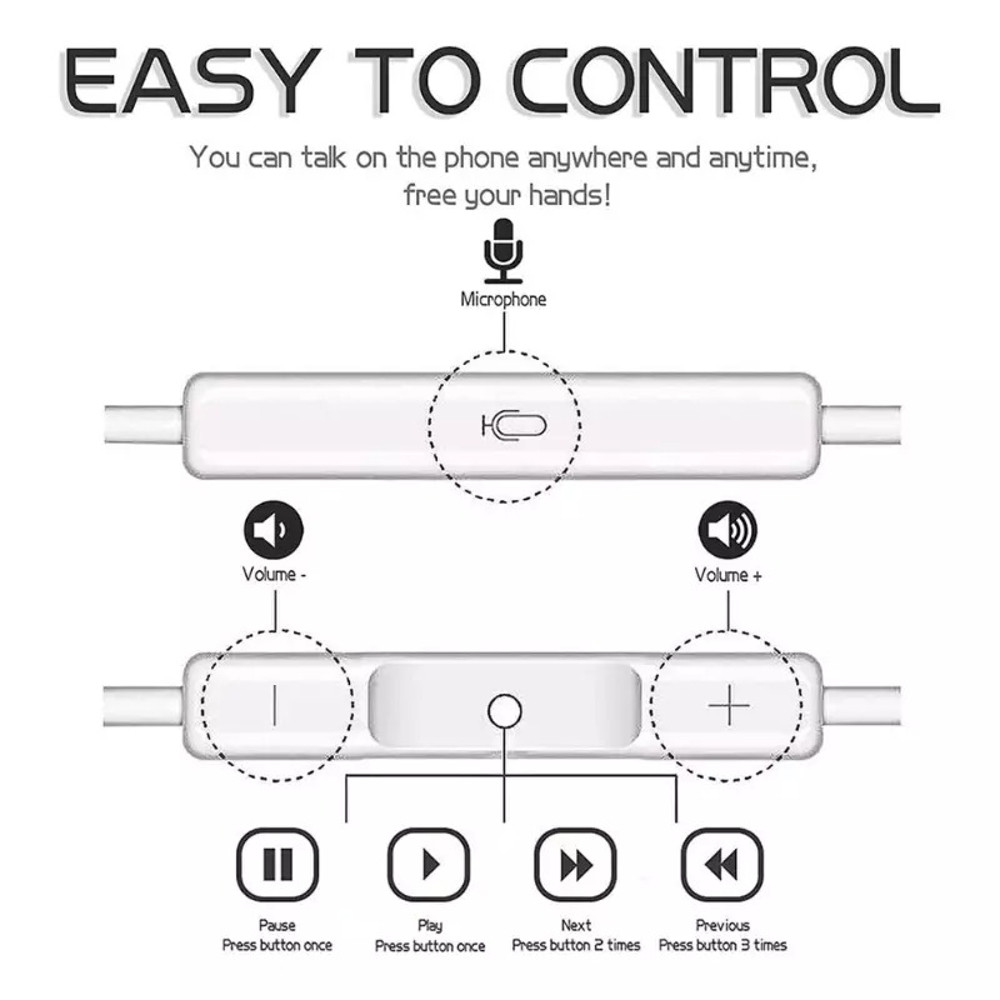 EASY TO CONTROL

You can talk on the phone anywhere and anytime, free your hands!

Microphone

Volume -

Volume +

Pause
Press button once

Play
Press button once

Next
Press button 2 times

Previous
Press button 3 times