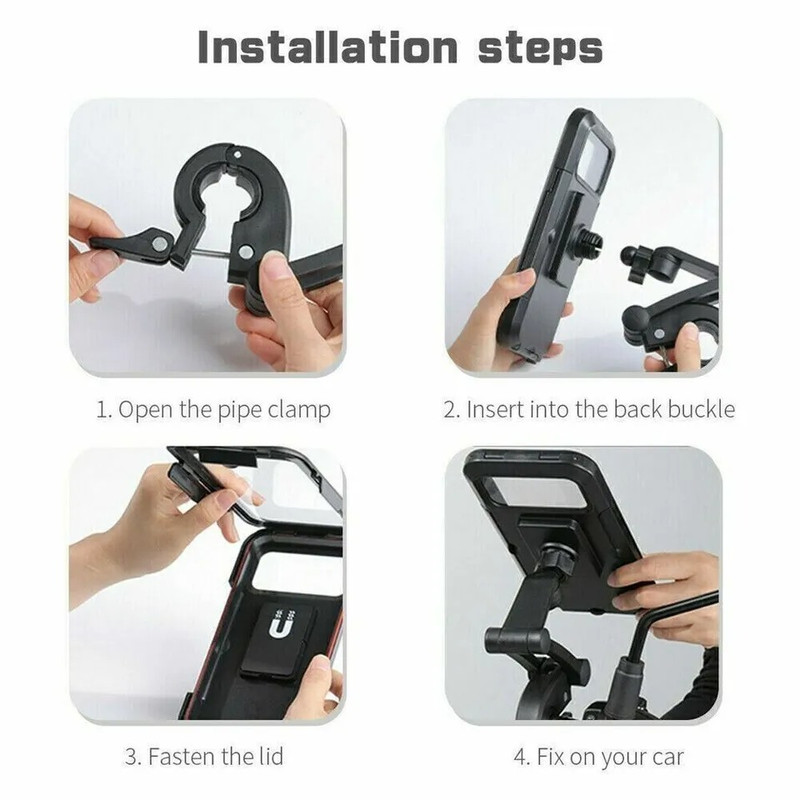 Installation steps

1. Open the pipe clamp

2. Insert into the back buckle

3. Fasten the lid

4. Fix on your car