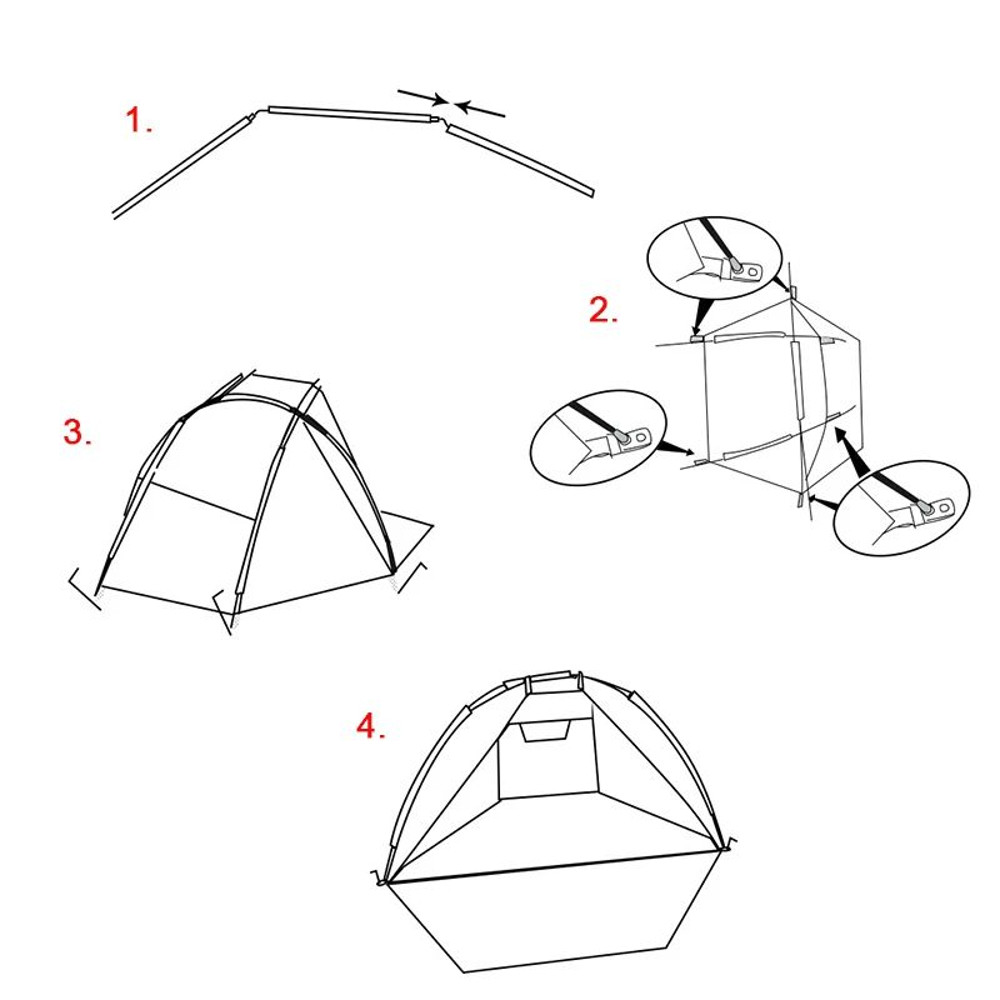 1.

2.

3.

4.