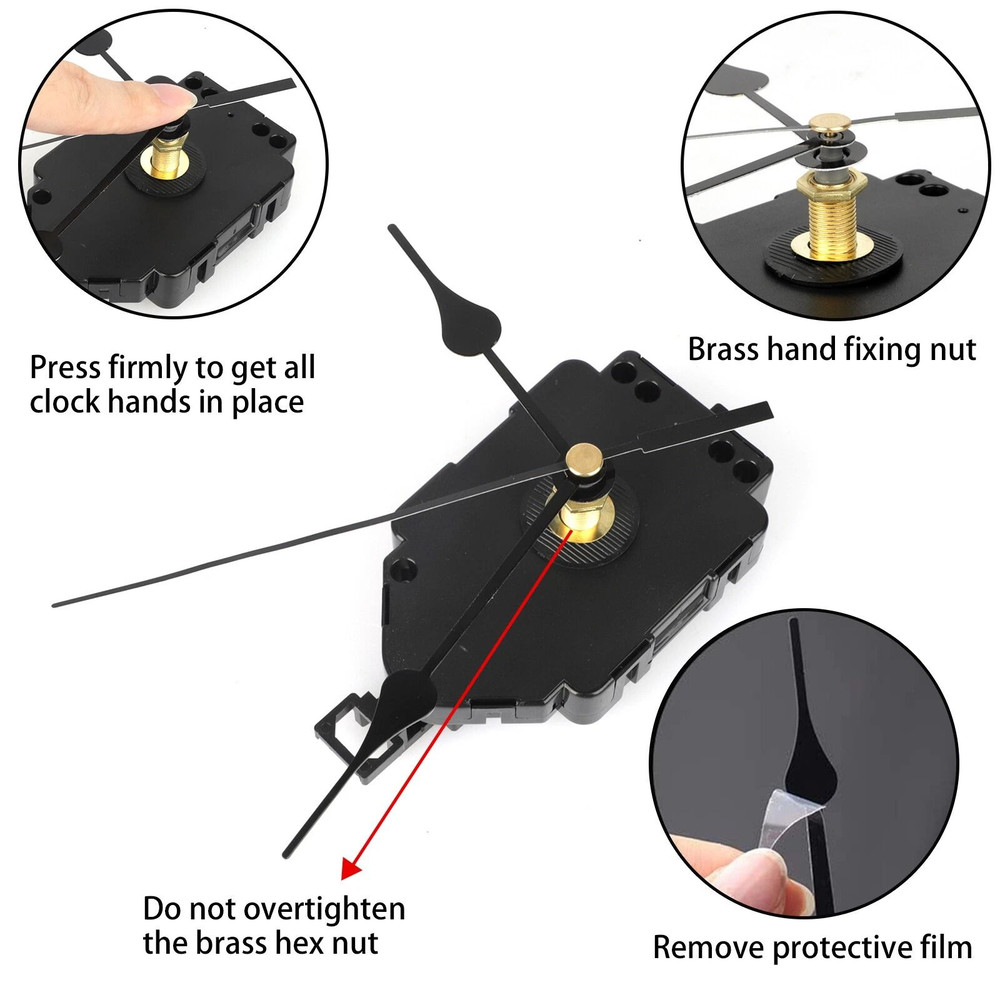 Press firmly to get all clock hands in place

Brass hand fixing nut

Do not overtighten the brass hex nut

Remove protective film