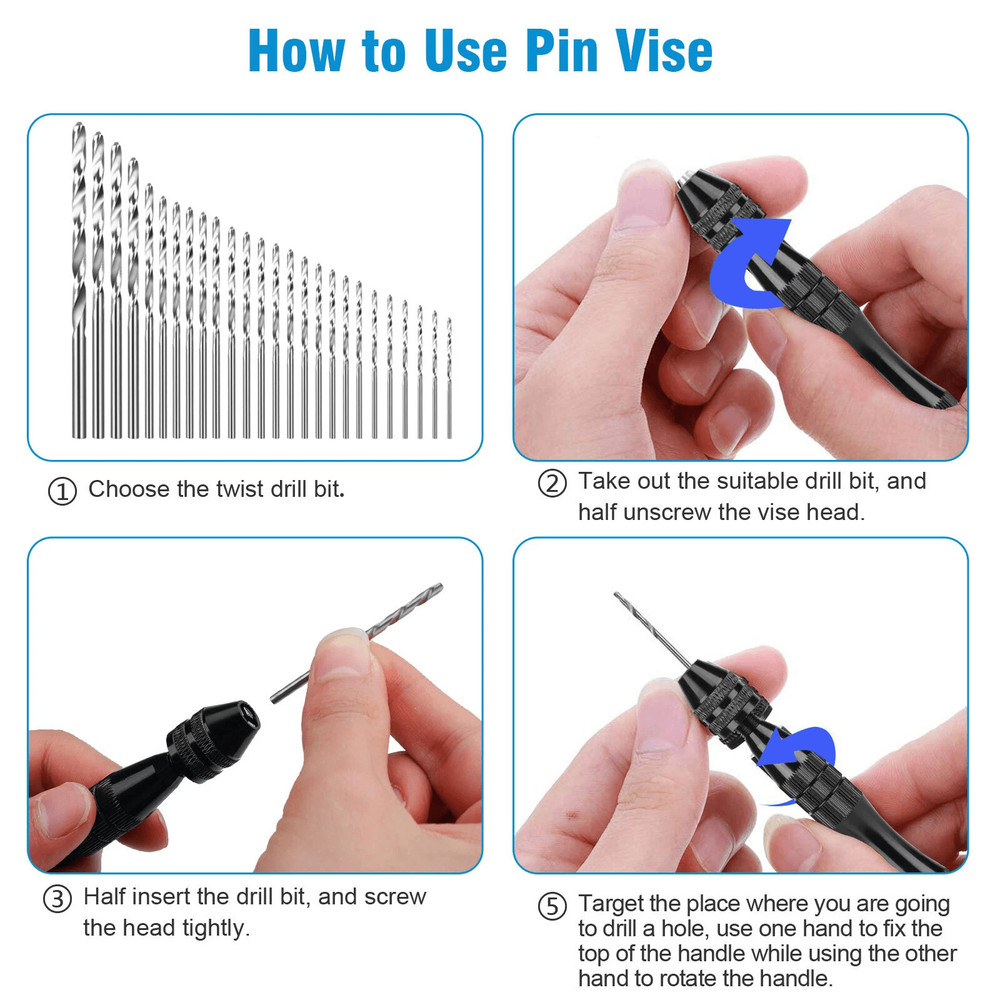 How to Use Pin Vise

① Choose the twist drill bit.

② Take out the suitable drill bit, and half unscrew the vise head.

③ Half insert the drill bit, and screw the head tightly.

⑤ Target the place where you are going to drill a hole, use one hand to fix the top of the handle while using the other hand to rotate the handle.