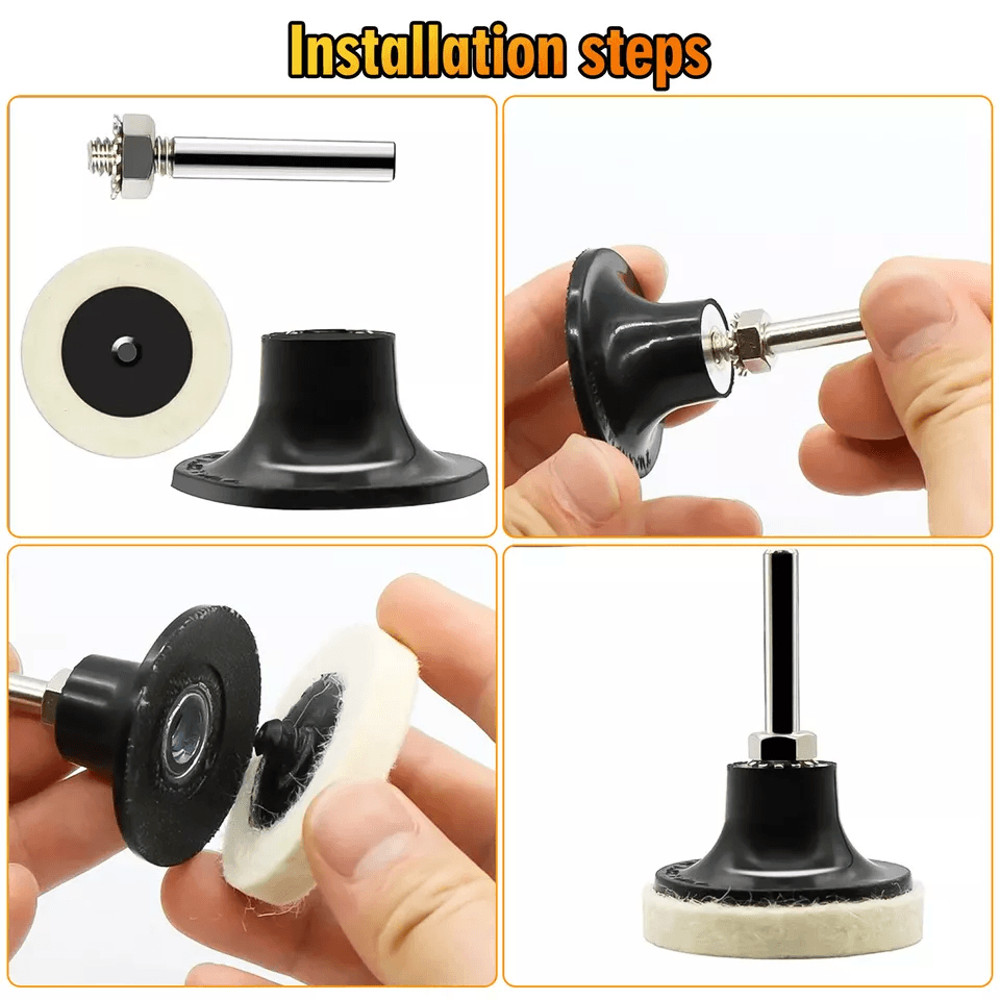 Installation steps