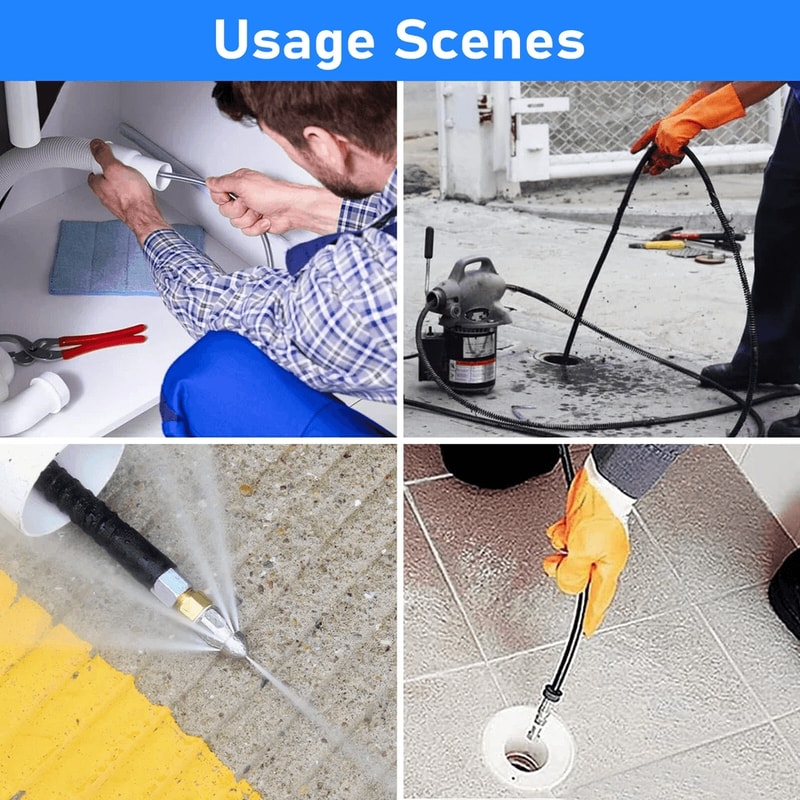 Usage Scenes