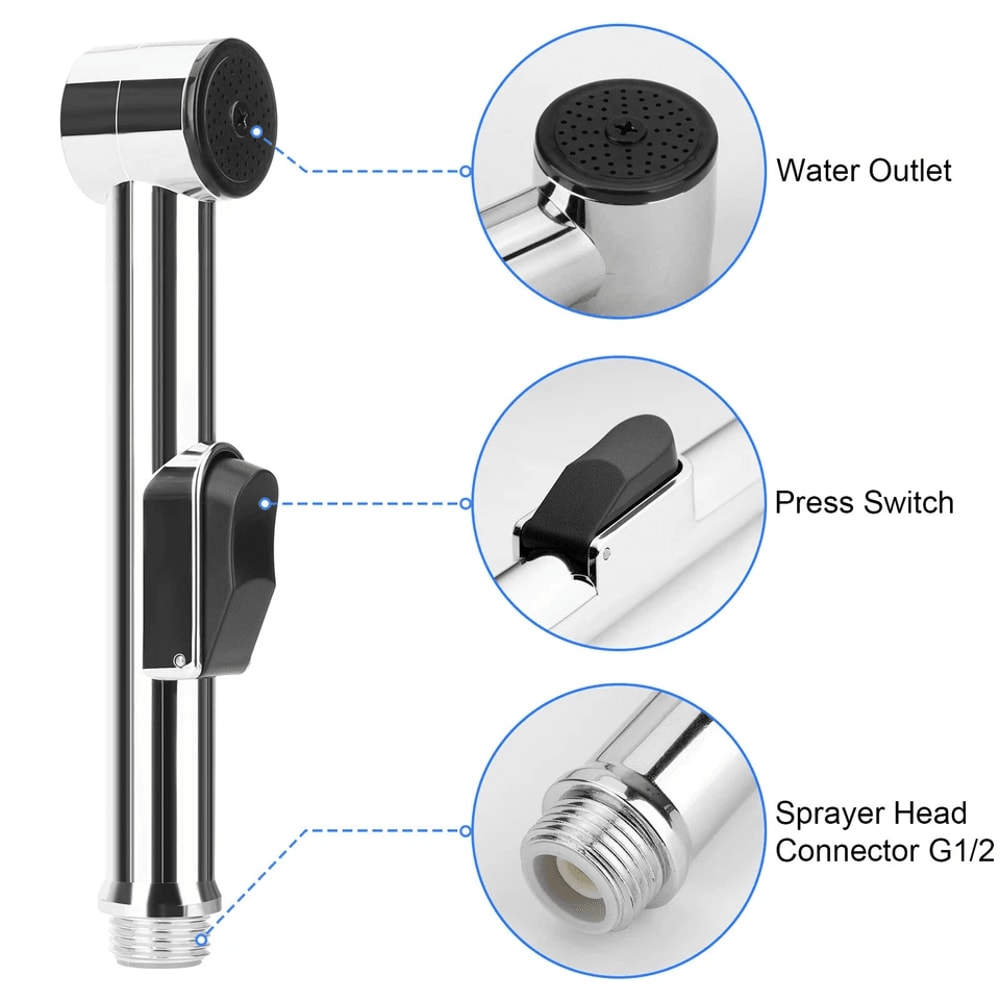 Water Outlet

Press Switch

Sprayer Head
Connector G1/2