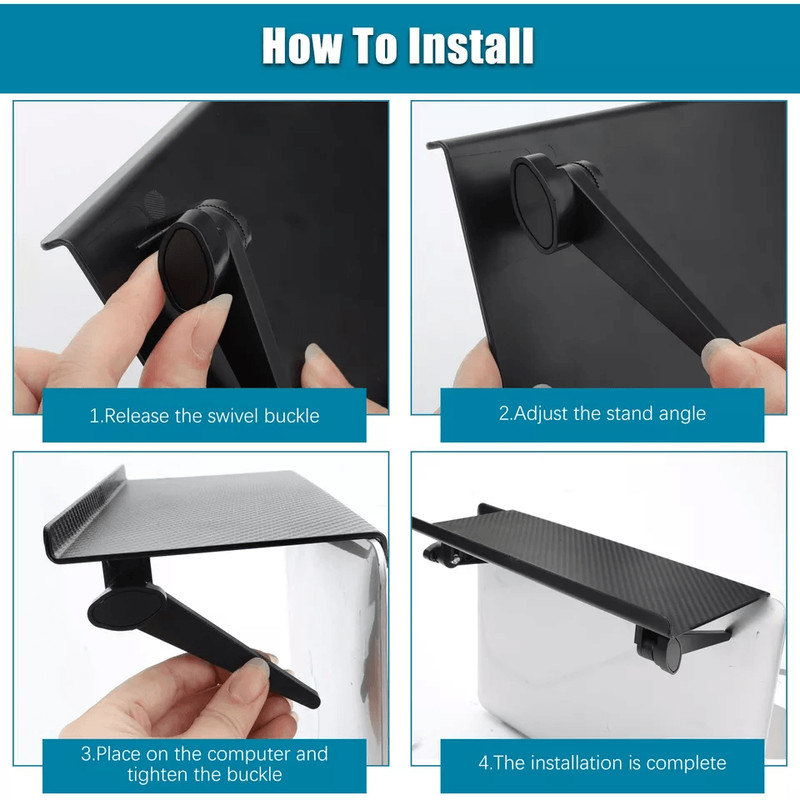 How To Install

1.Release the swivel buckle

2.Adjust the stand angle

3.Place on the computer and tighten the buckle

4.The installation is complete