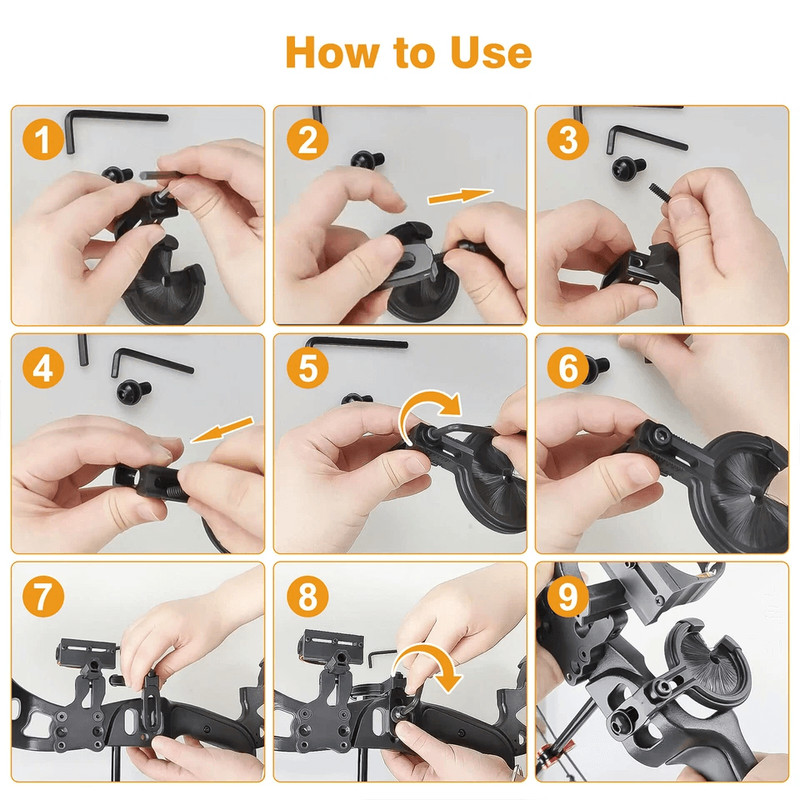 How to Use

1

2

3

4

5

6

7

8

9