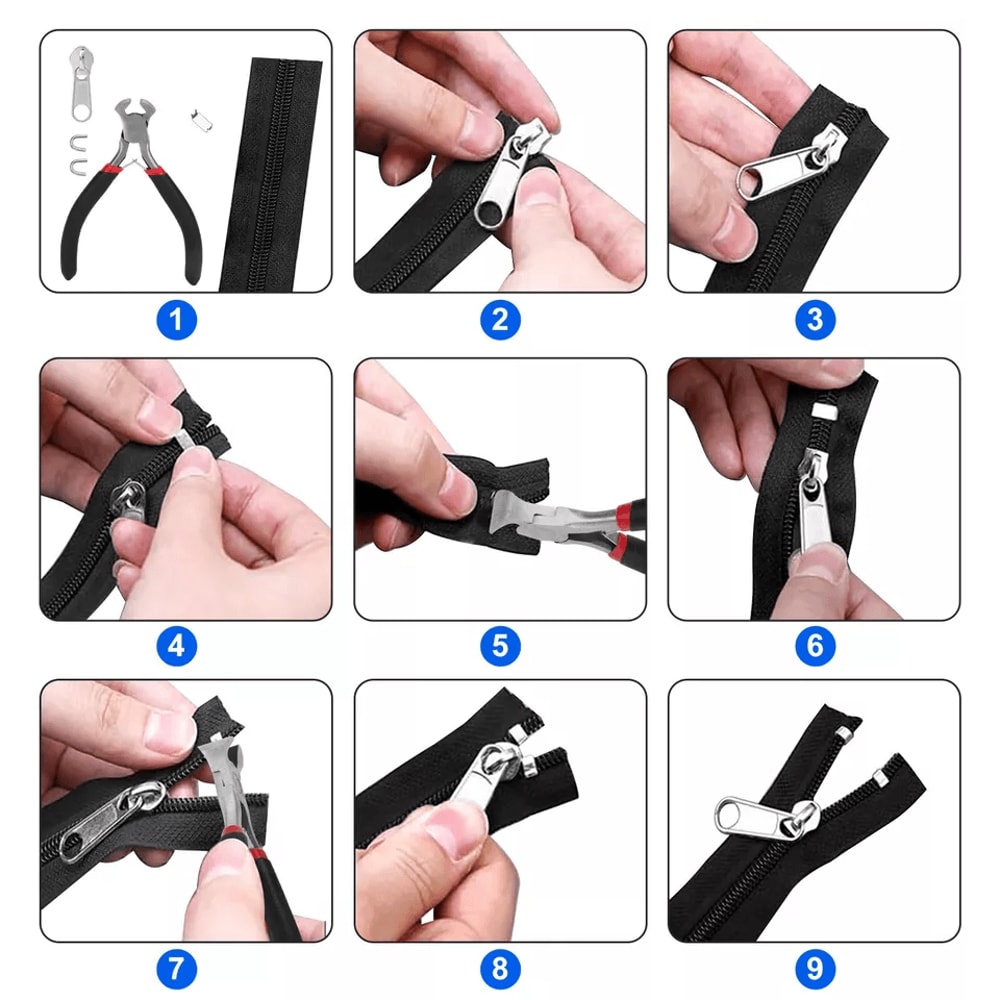 1

2

3

4

5

6

7

8

9