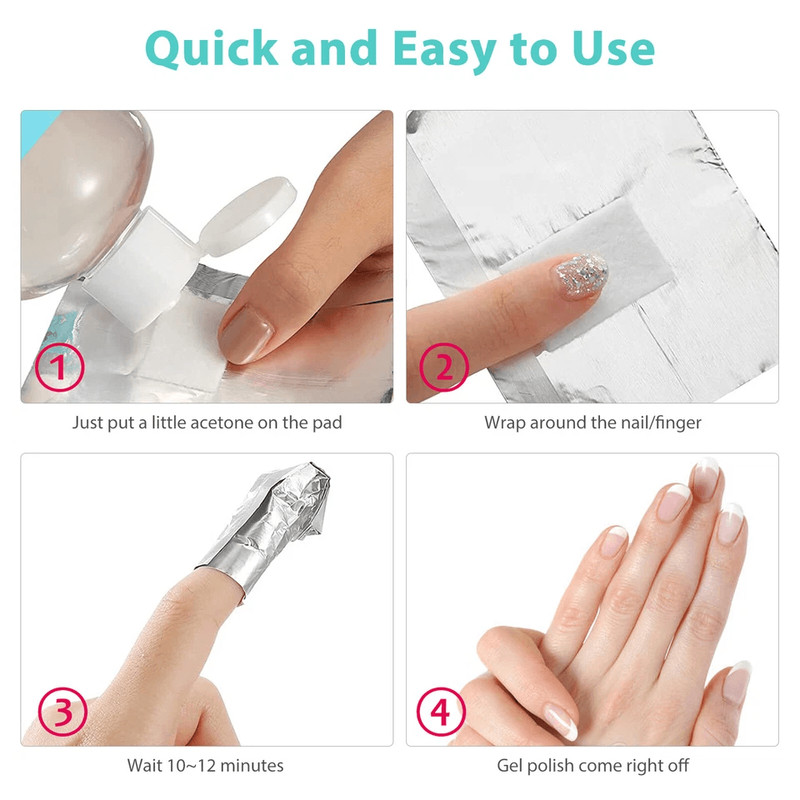 Quick and Easy to Use

1

Just put a little acetone on the pad

2

Wrap around the nail/finger

3

Wait 10~12 minutes

4

Gel polish come right off