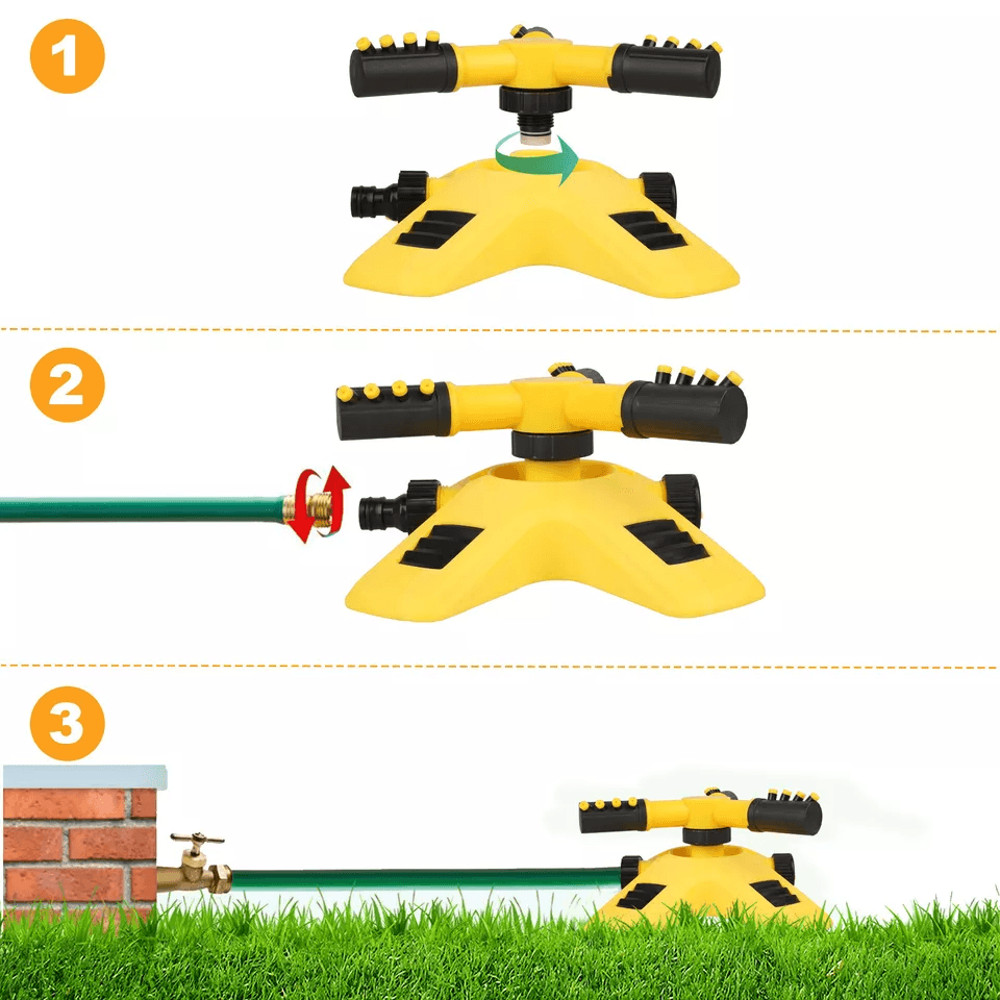 1

2

3