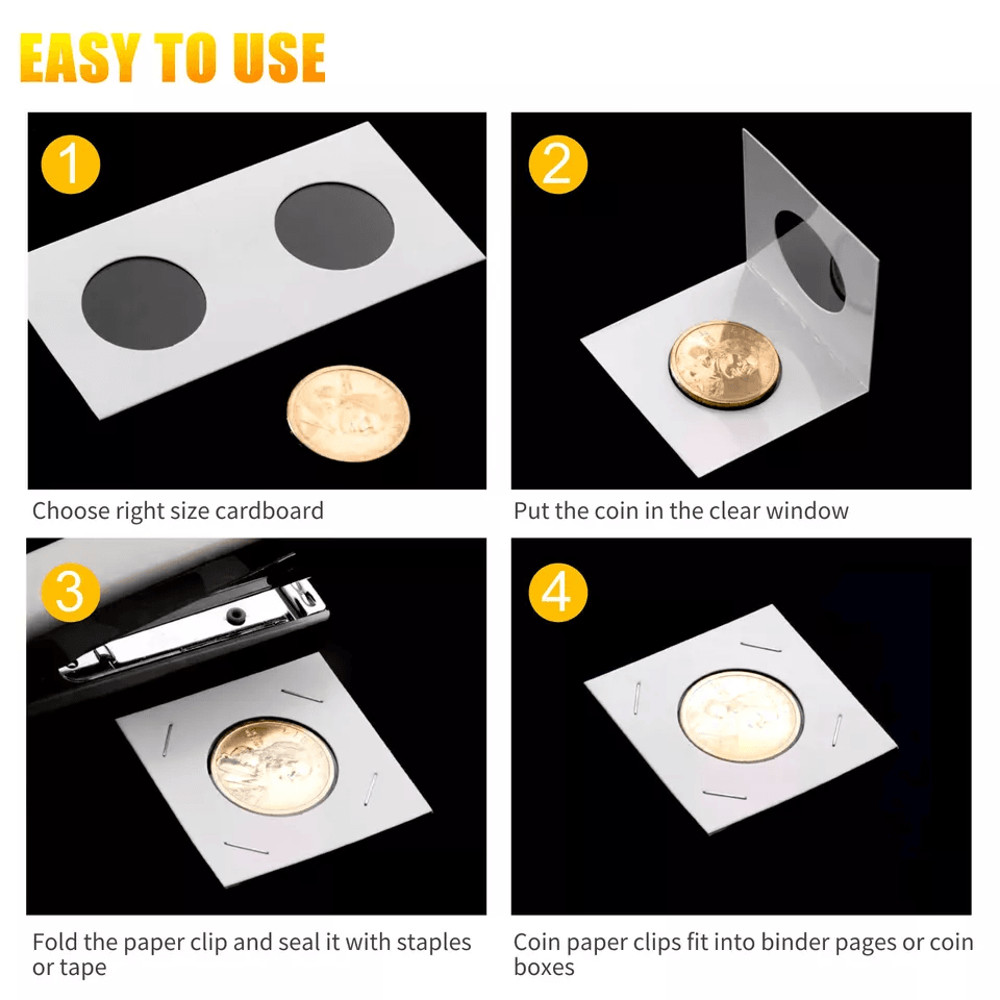 EASY TO USE

1

Choose right size cardboard

2

Put the coin in the clear window

3

Fold the paper clip and seal it with staples or tape

4

Coin paper clips fit into binder pages or coin boxes